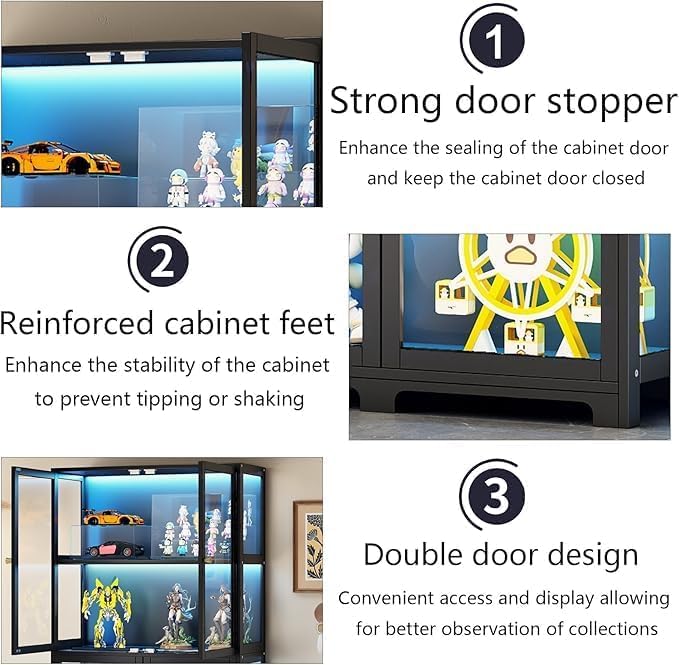 1

Strong door stopper

Enhance the sealing of the cabinet door and keep the cabinet door closed

2

Reinforced cabinet feet

Enhance the stability of the cabinet to prevent tipping or shaking

3

Double door design

Convenient access and display allowing for better observation of collections