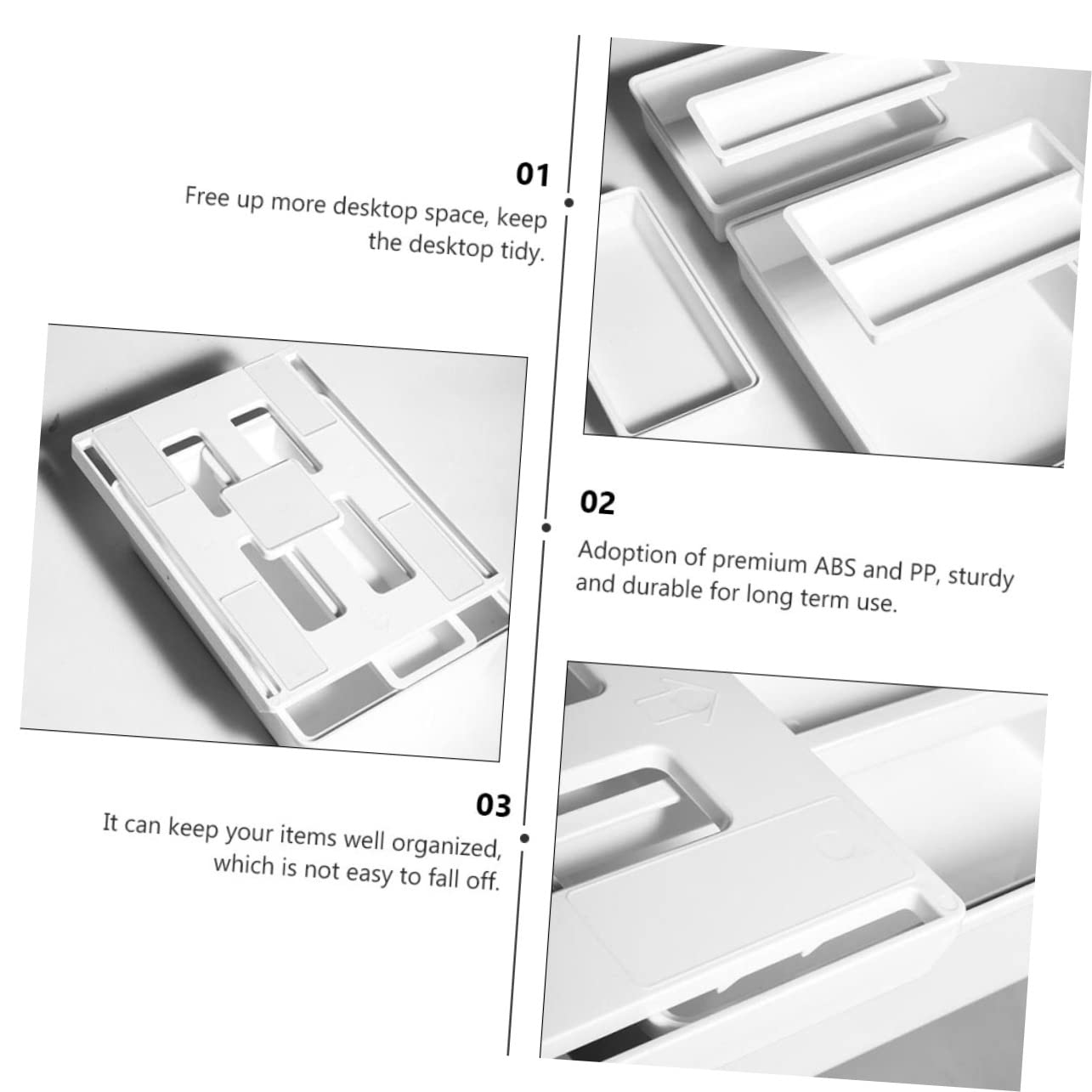 01
Free up more desktop space, keep the desktop tidy.

02
Adoption of premium ABS and PP, sturdy and durable for long term use.

03
It can keep your items well organized, which is not easy to fall off.