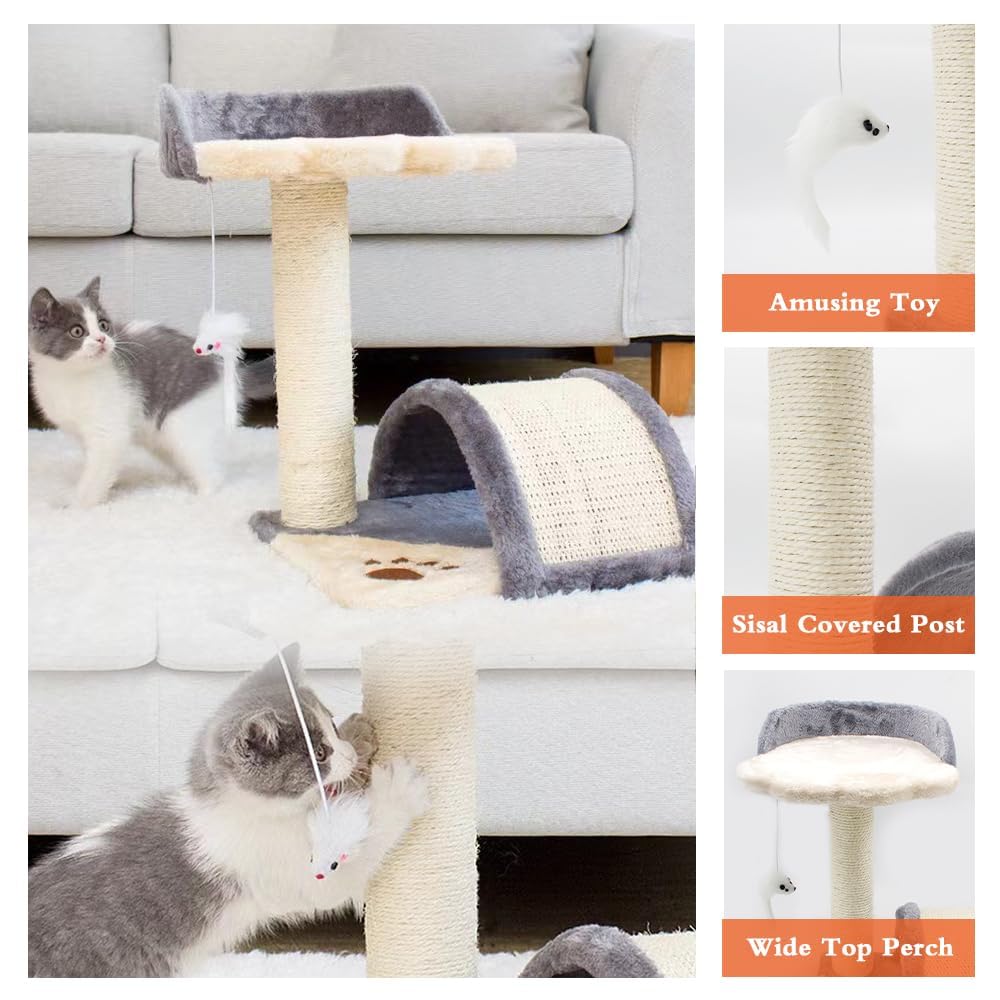 Amusing Toy

Sisal Covered Post

Wide Top Perch