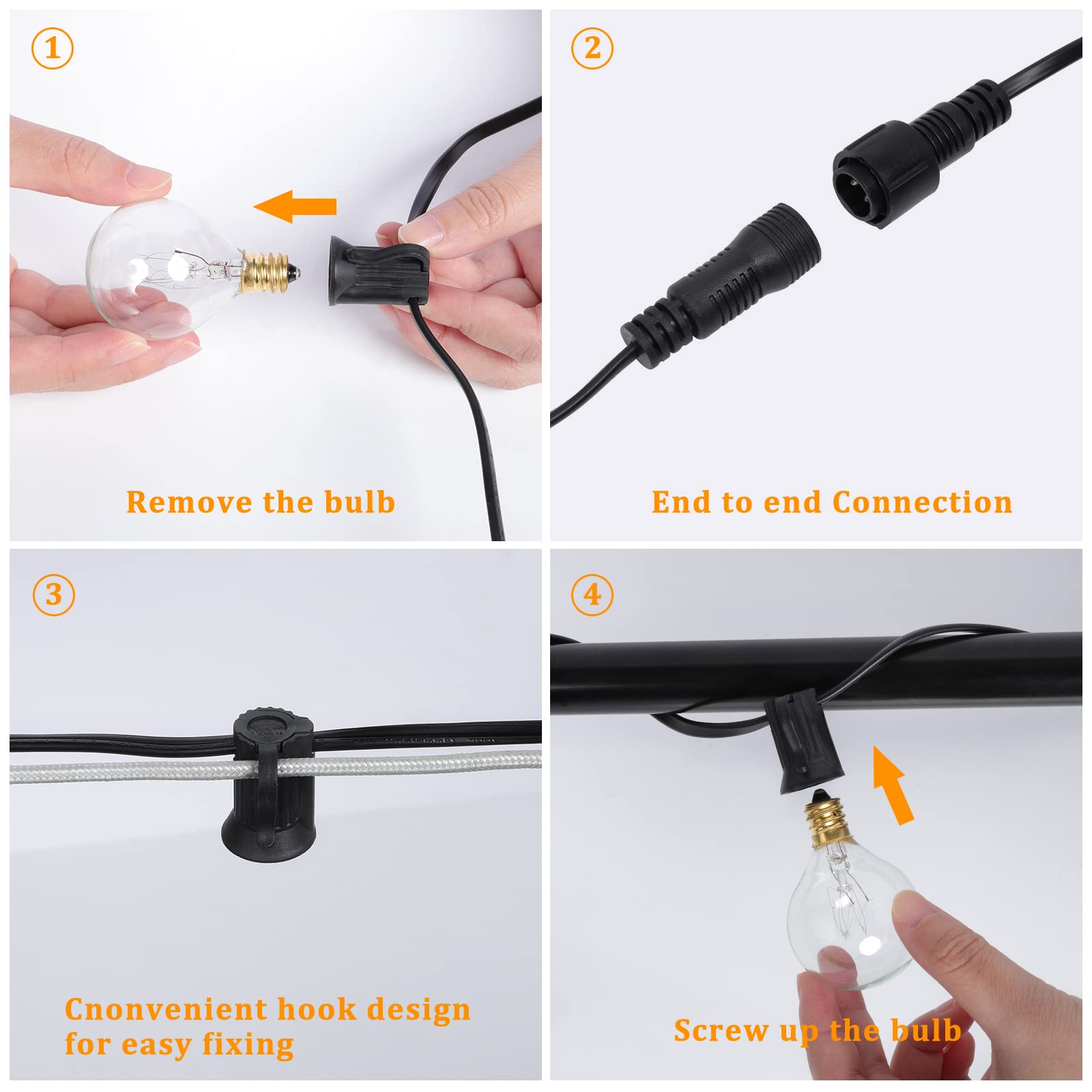 ①

Remove the bulb

②

End to end Connection

③

Cnonvenient hook design for easy fixing

④

Screw up the bulb