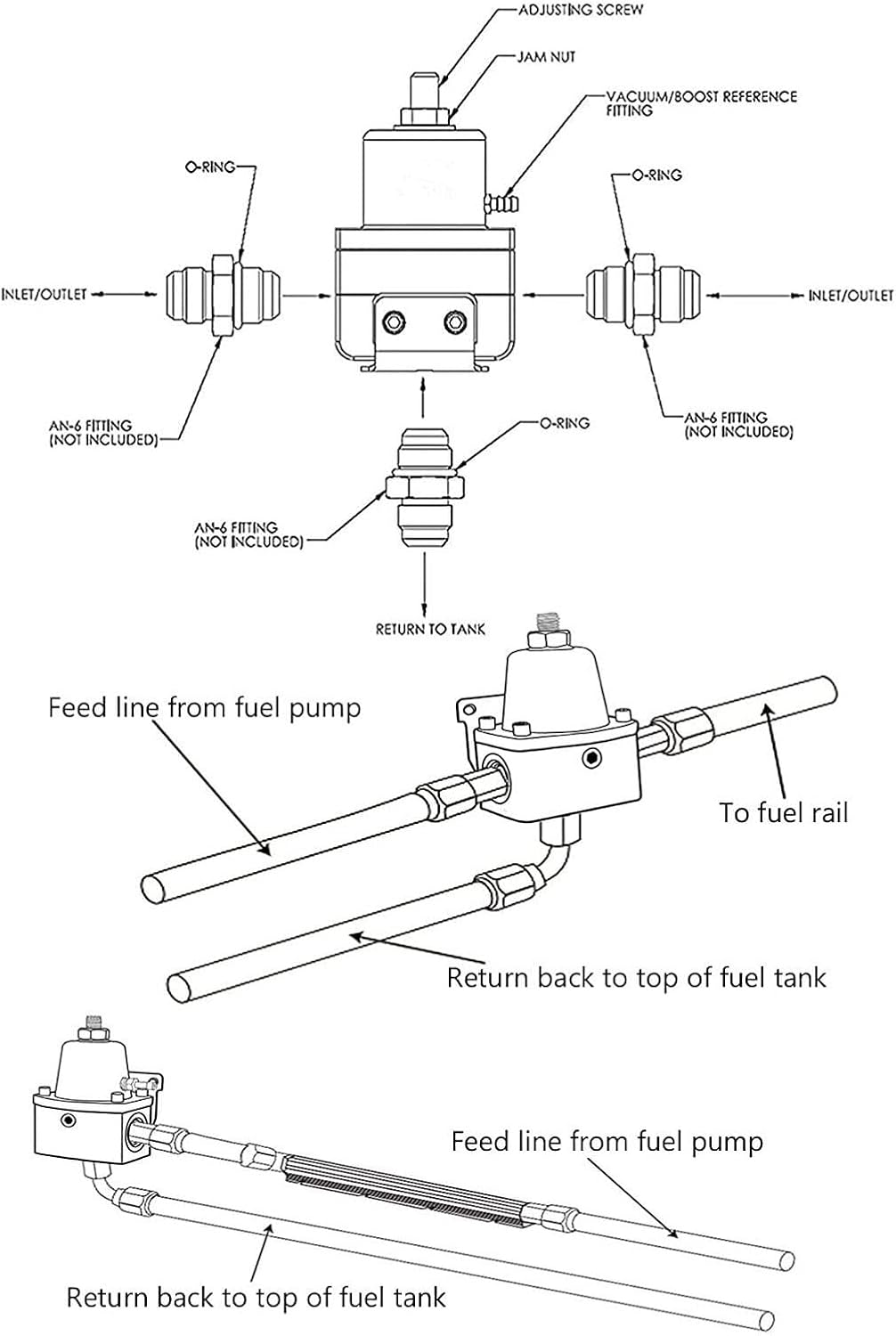 ADJUSTING SCREW

JAM NUT

VACUUM/BOOST REFERENCE FITTING

O-RING

O-RING

INLET/OUTLET

INLET/OUTLET

AN-6 FITTING (NOT INCLUDED)

AN-6 FITTING (NOT INCLUDED)

O-RING

AN-6 FITTING (NOT INCLUDED)

RETURN TO TANK

Feed line from fuel pump

To fuel rail

Return back to top of fuel tank

Feed line from fuel pump

Return back to top of fuel tank