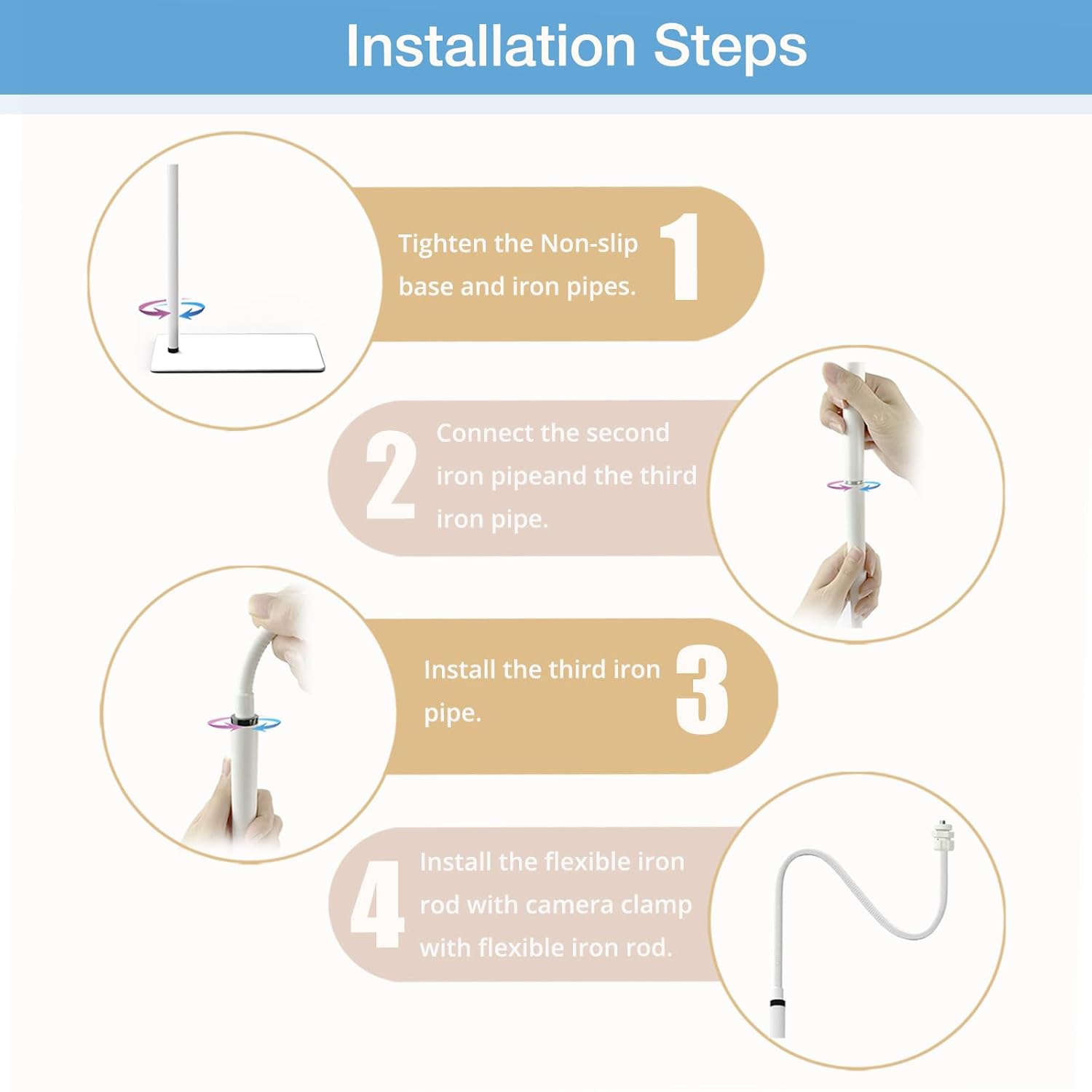 Installation Steps

Tighten the Non-slip base and iron pipes. 1

2 Connect the second iron pipeand the third iron pipe.

Install the third iron pipe. 3

4 Install the flexible iron rod with camera clamp with flexible iron rod.