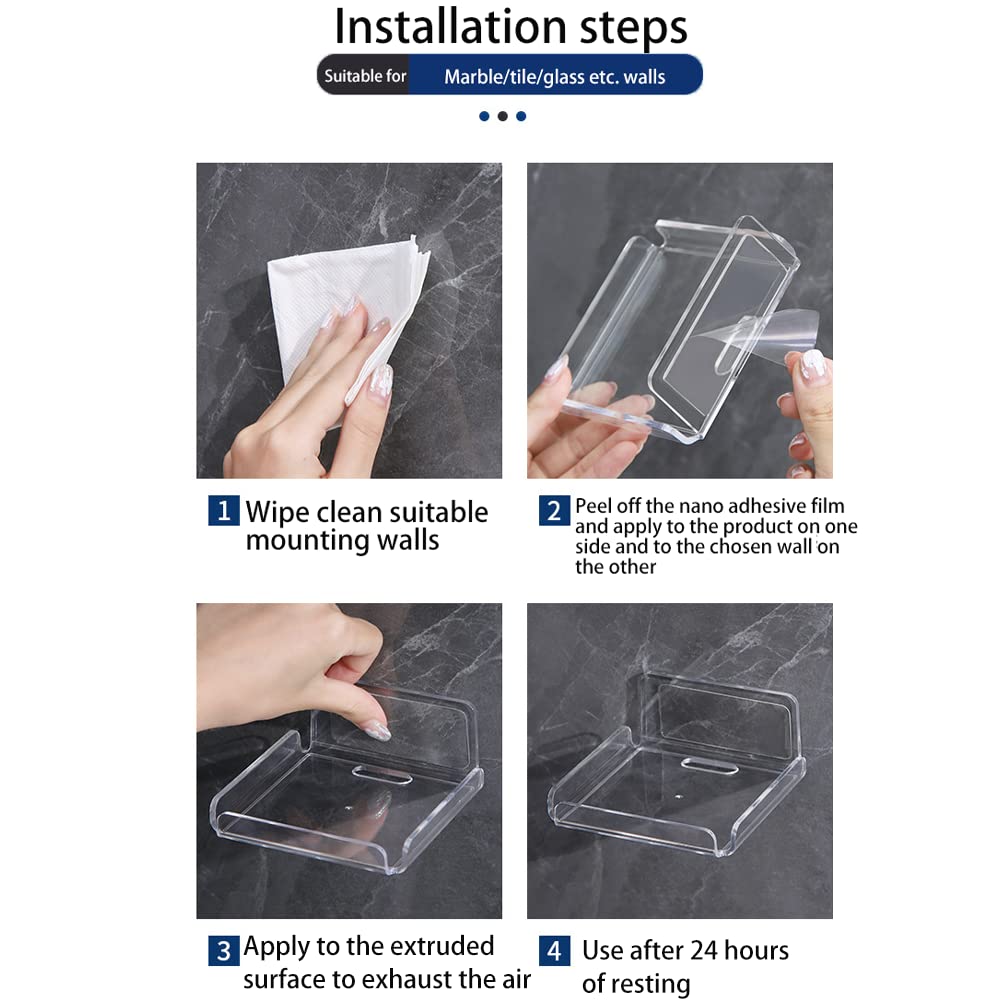 Installation steps

Suitable for Marble/tile/glass etc. walls

1 Wipe clean suitable mounting walls

2 Peel off the nano adhesive film and apply to the product on one side and to the chosen wall on the other

3 Apply to the extruded surface to exhaust the air

4 Use after 24 hours of resting