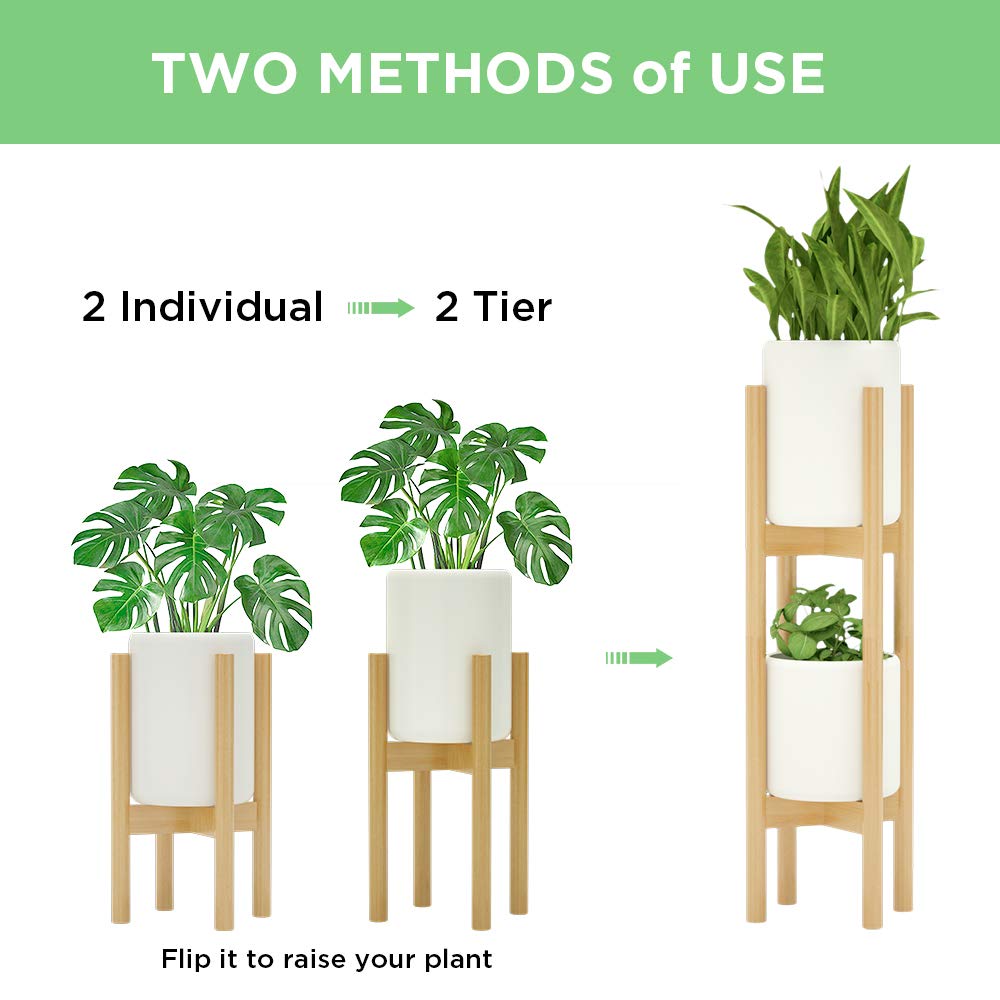 TWO METHODS of USE

2 Individual 2 Tier

Flip it to raise your plant