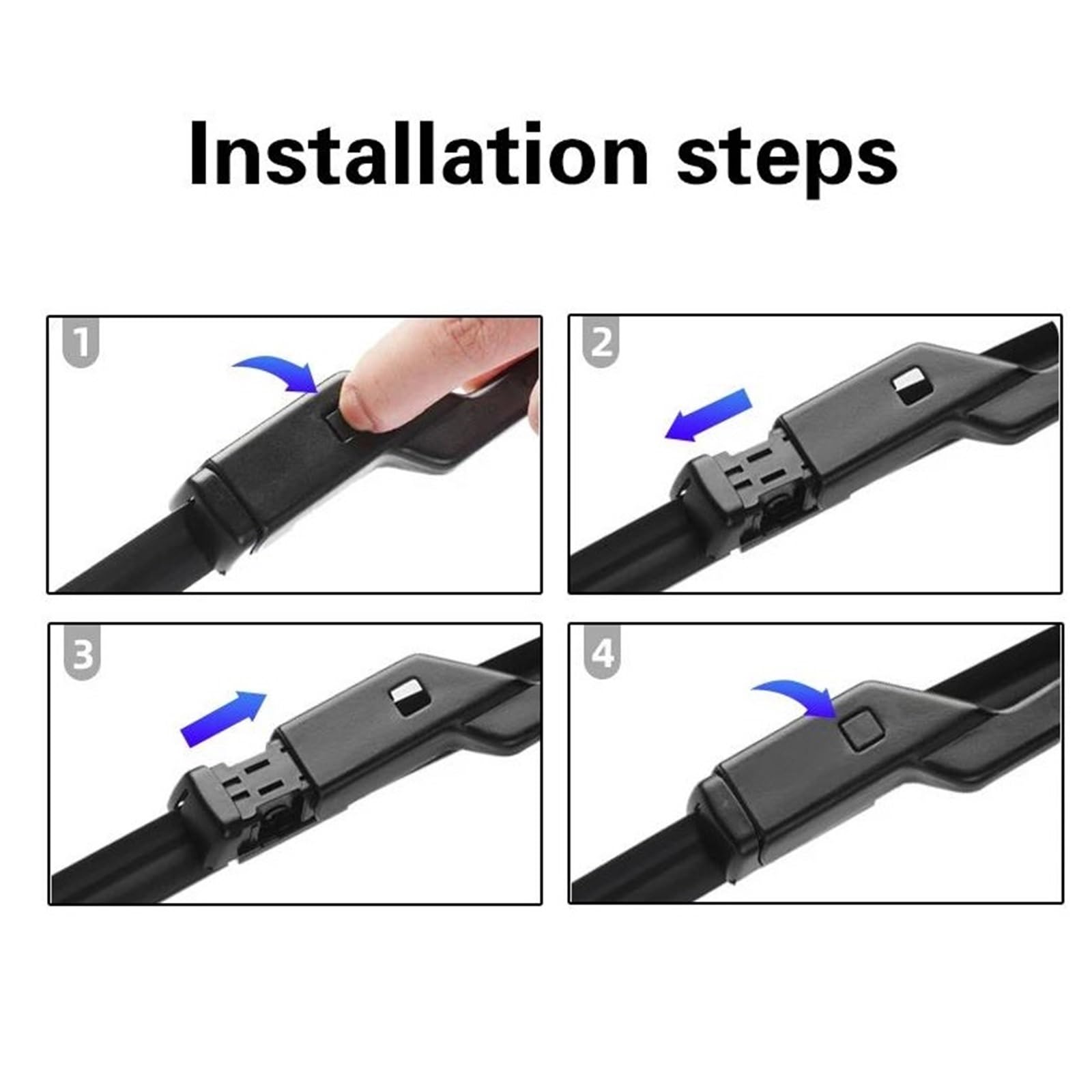 Installation steps

1

2

3

4