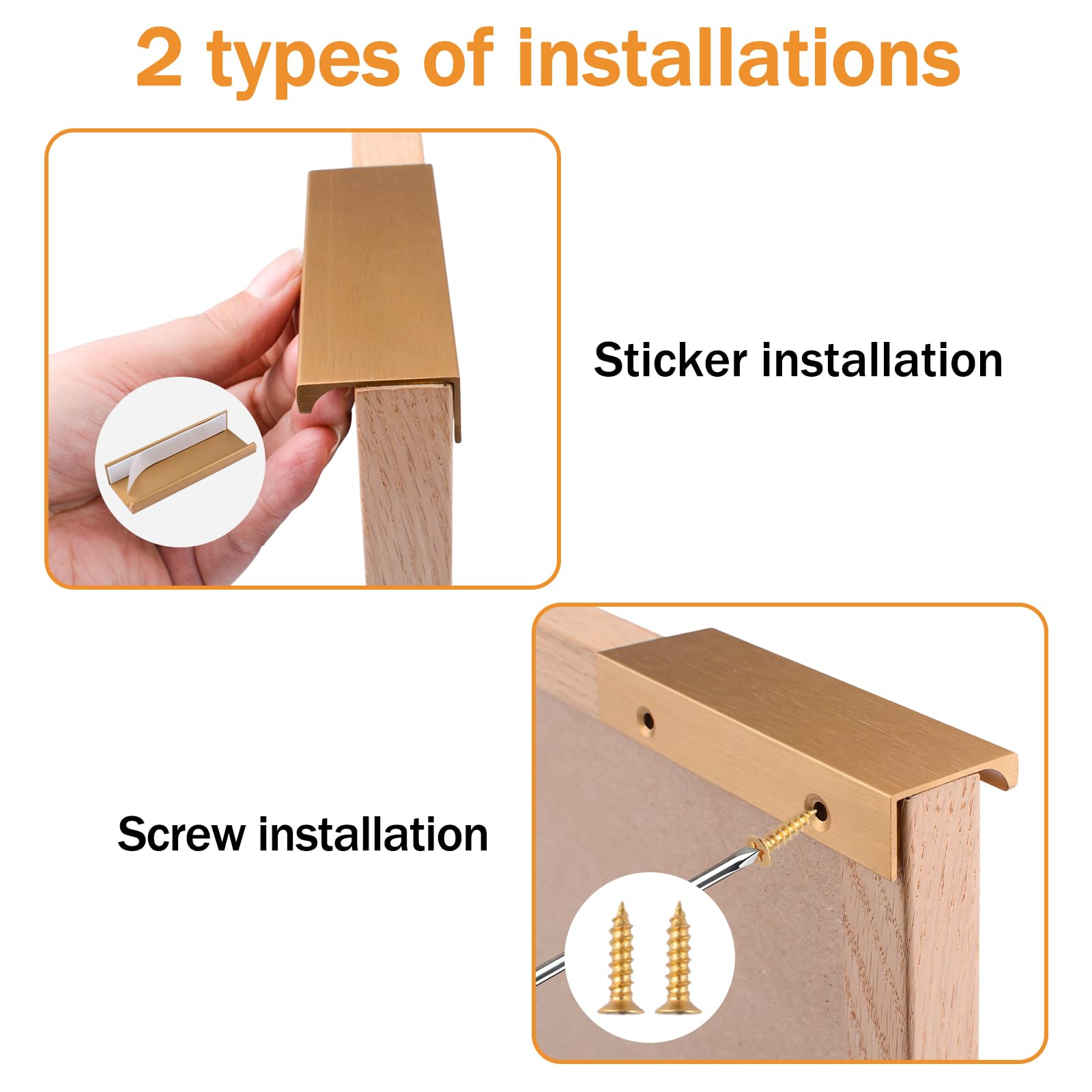 2 types of installations

Sticker installation

Screw installation