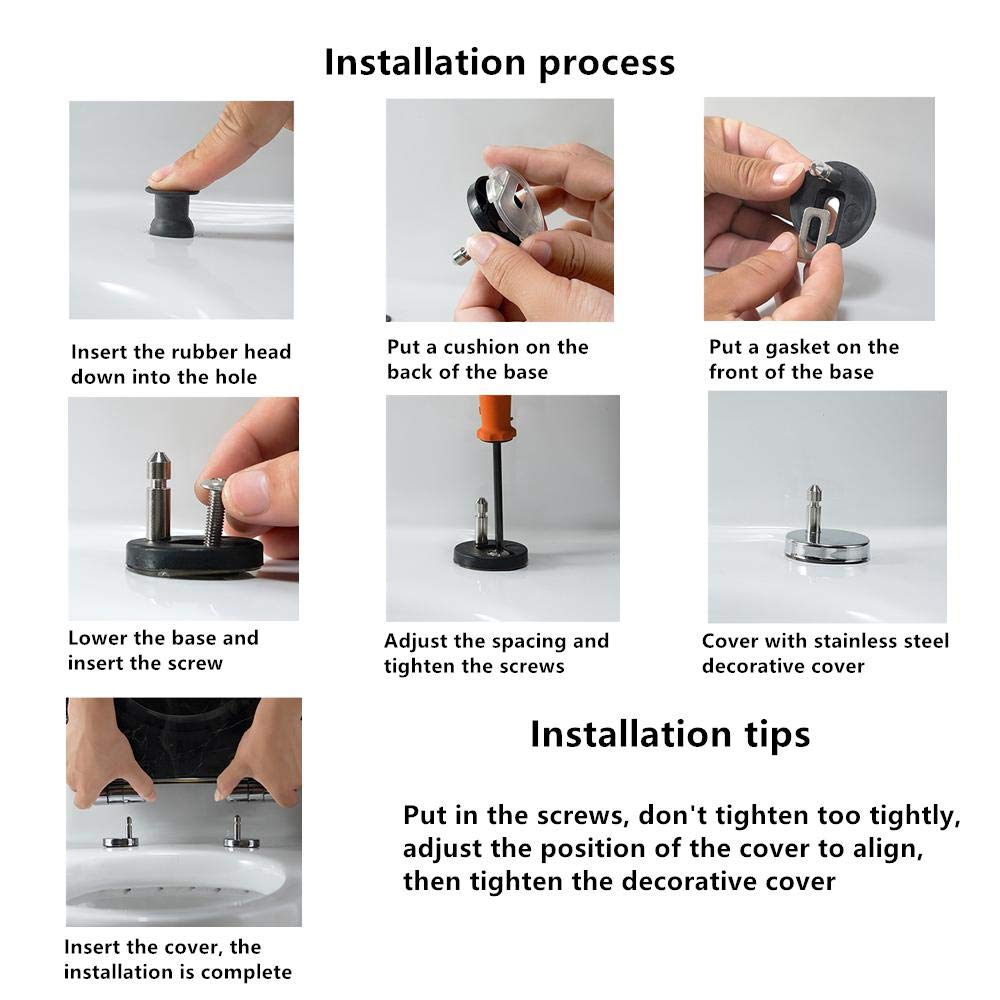 Installation process

Insert the rubber head down into the hole

Put a cushion on the back of the base

Put a gasket on the front of the base

Lower the base and insert the screw

Adjust the spacing and tighten the screws

Cover with stainless steel decorative cover

Insert the cover, the installation is complete

Installation tips

Put in the screws, don't tighten too tightly, adjust the position of the cover to align, then tighten the decorative cover