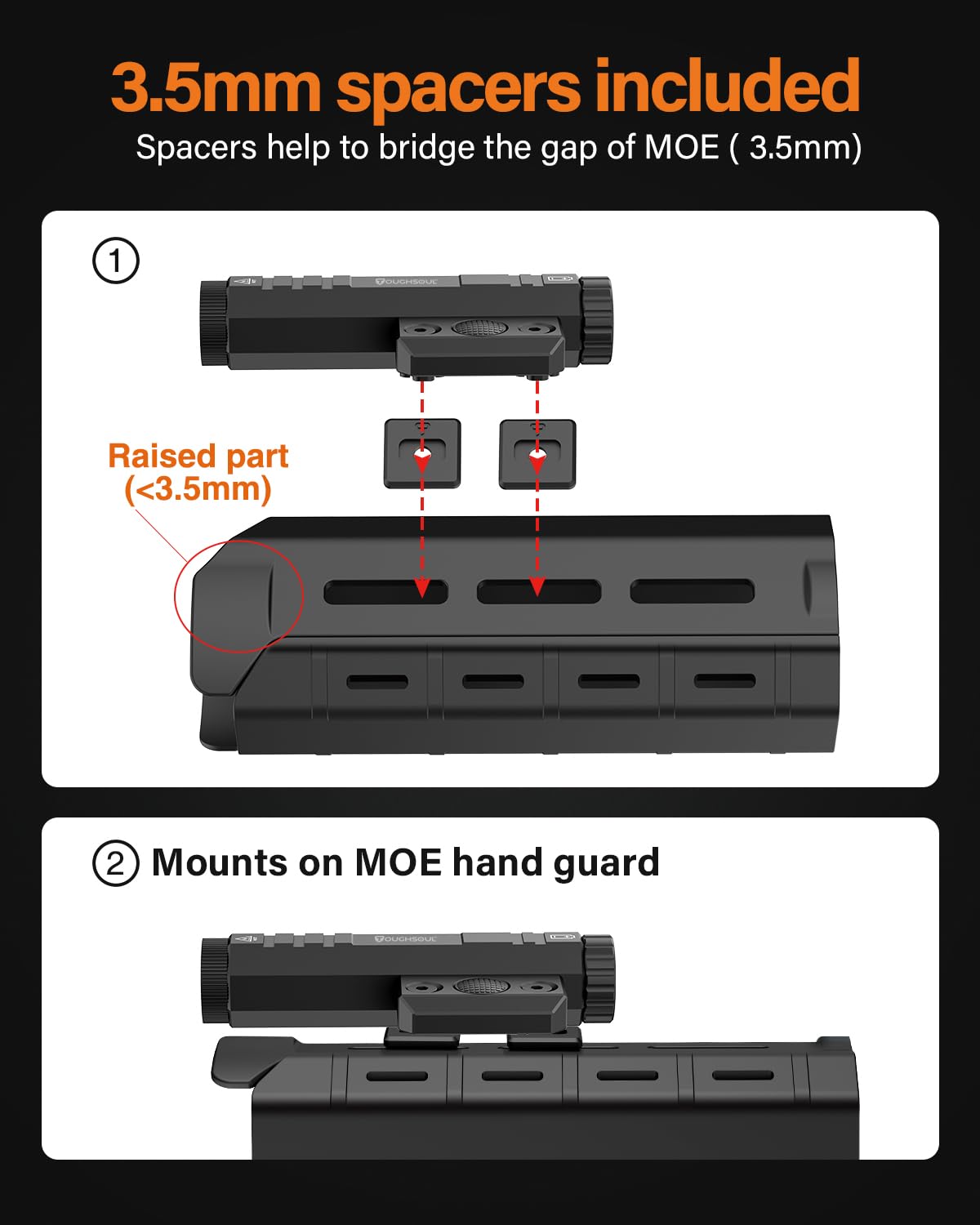 3.5mm spacers included

Spacers help to bridge the gap of MOE ( 3.5mm)

①

TOUGHSOUL

Raised part (<3.5mm)

② Mounts on MOE hand guard

TOUGHSOUL