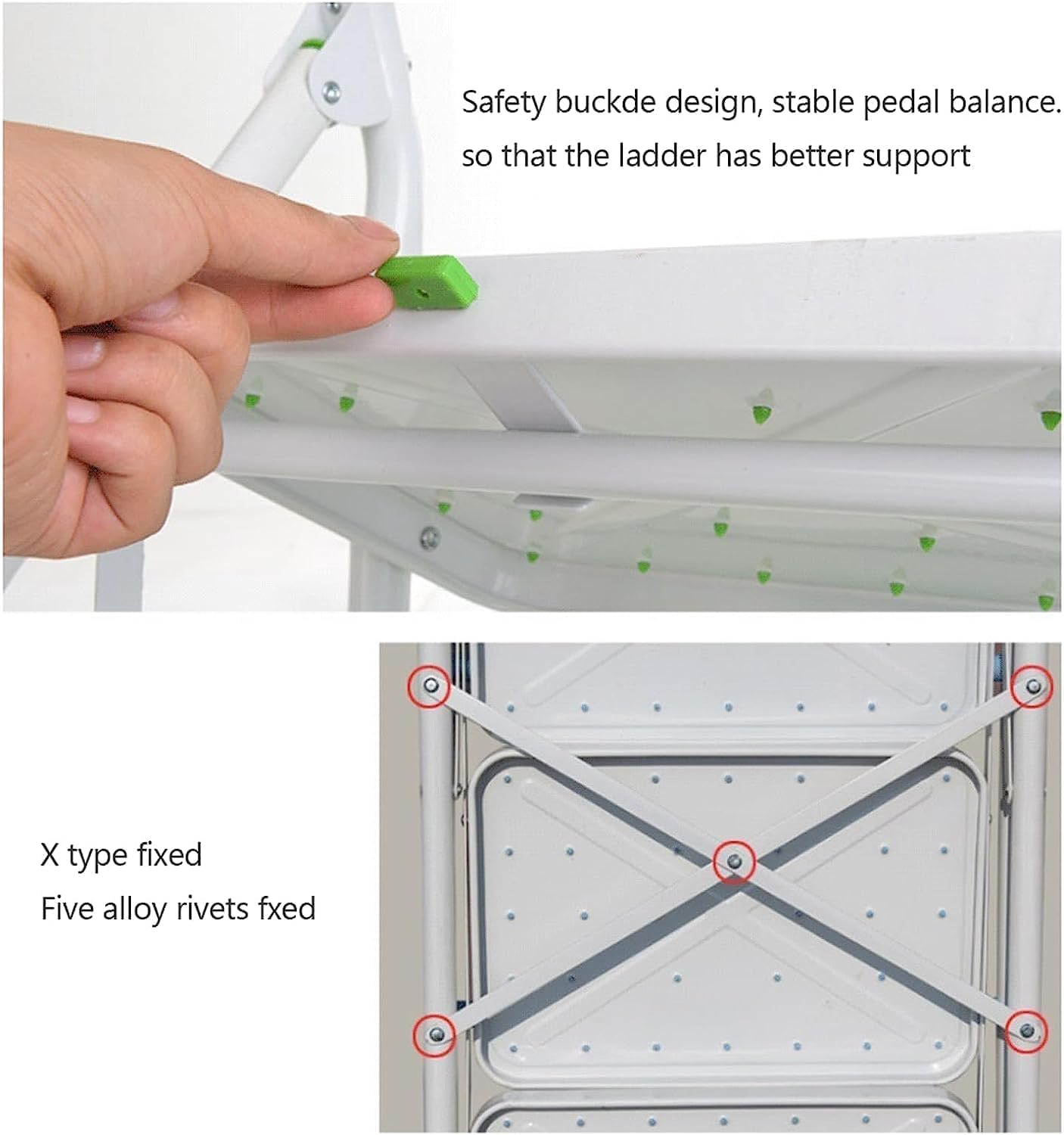 Safety buckde design, stable pedal balance. so that the ladder has better support

X type fixed
Five alloy rivets fxed