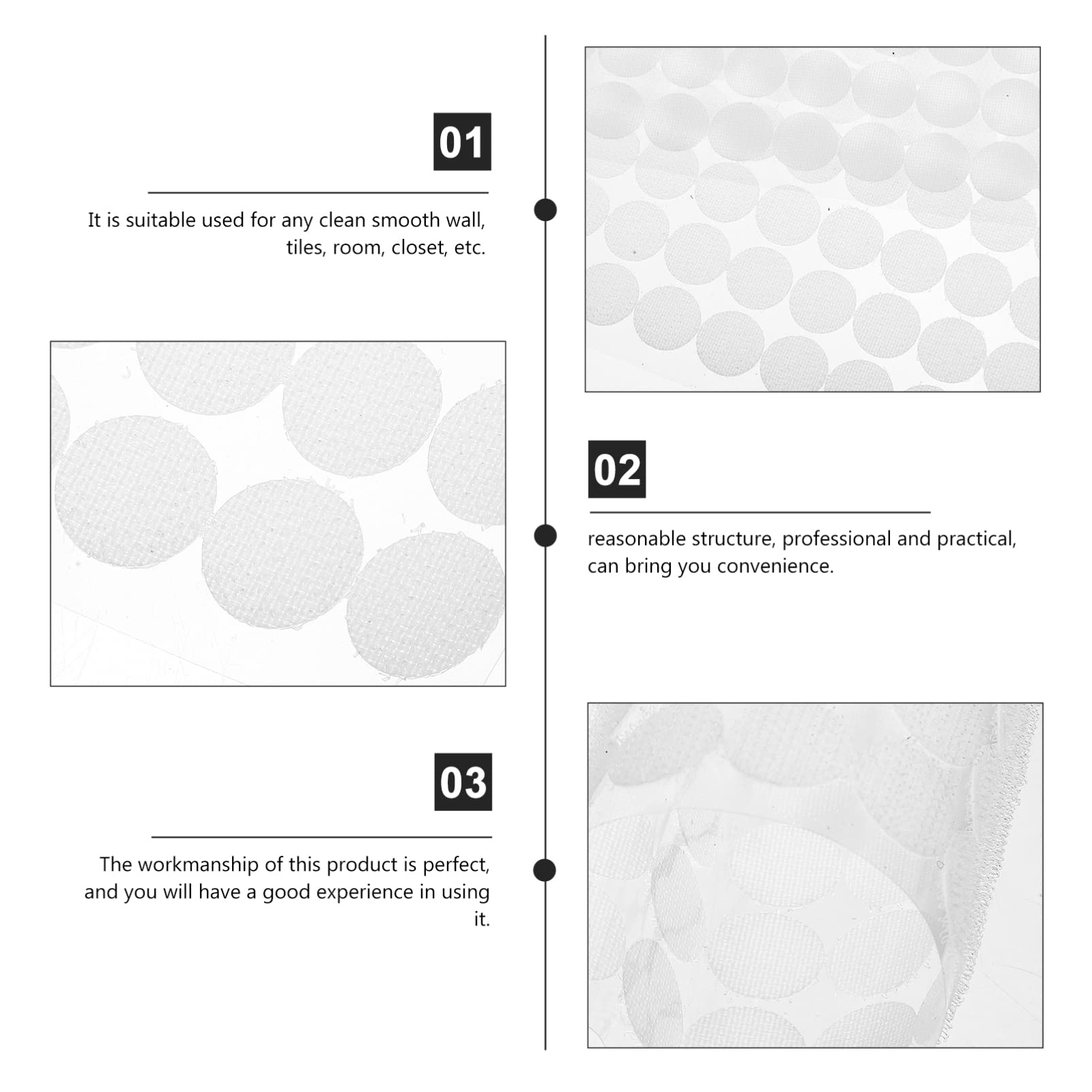 01

It is suitable used for any clean smooth wall, tiles, room, closet, etc.

02

reasonable structure, professional and practical, can bring you convenience.

03

The workmanship of this product is perfect, and you will have a good experience in using it.