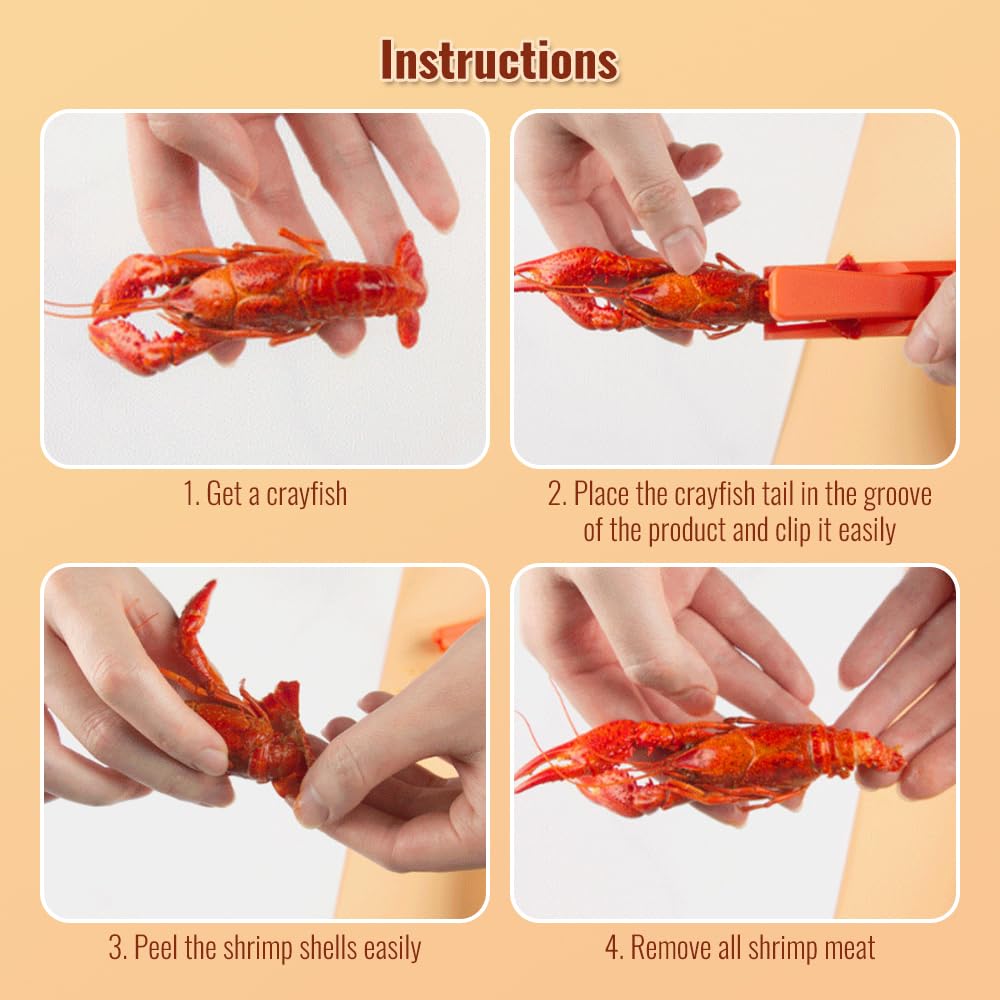 Instructions

1. Get a crayfish

2. Place the crayfish tail in the groove of the product and clip it easily

3. Peel the shrimp shells easily

4. Remove all shrimp meat