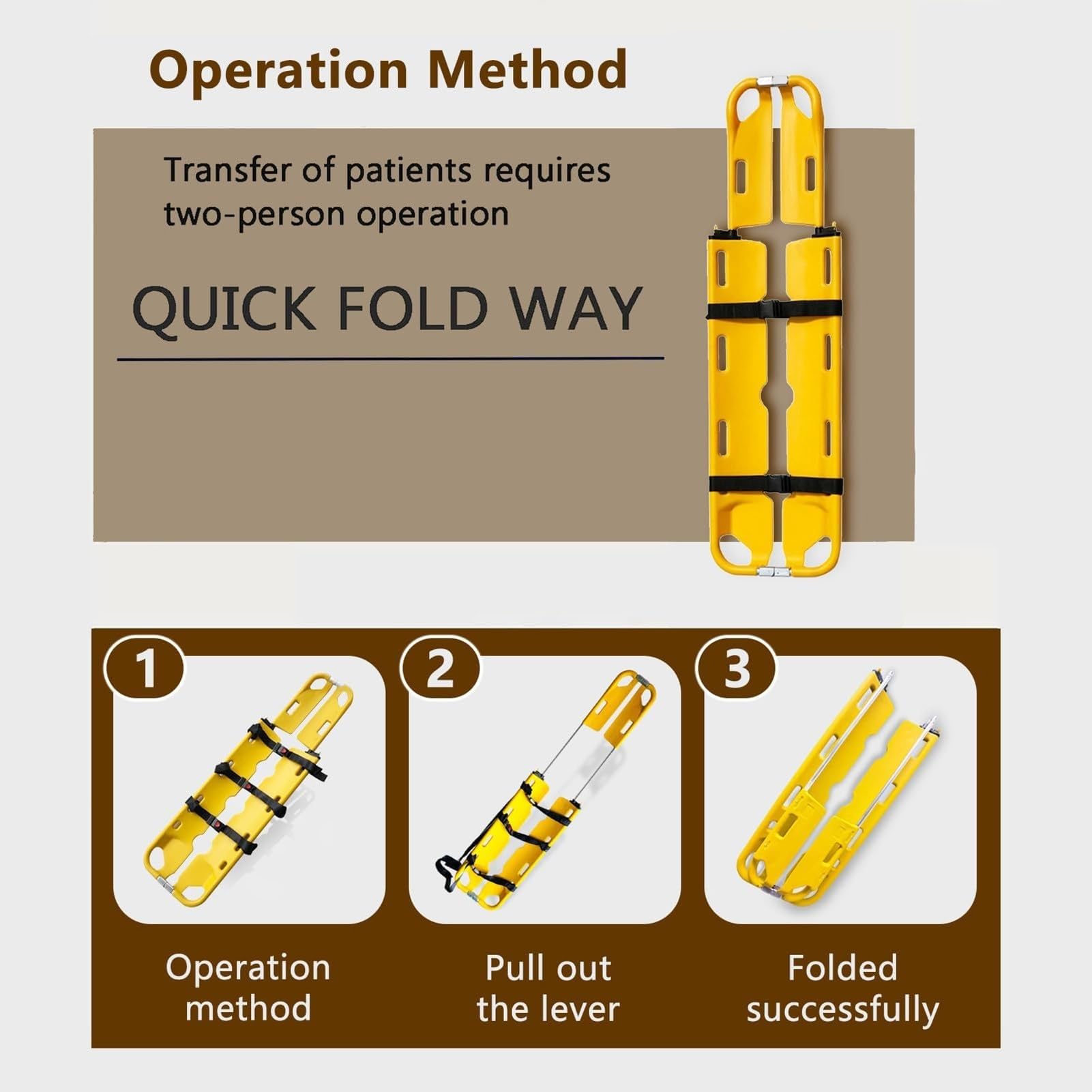 Operation Method

Transfer of patients requires two-person operation

QUICK FOLD WAY

1

Operation method

2

Pull out the lever

3

Folded successfully