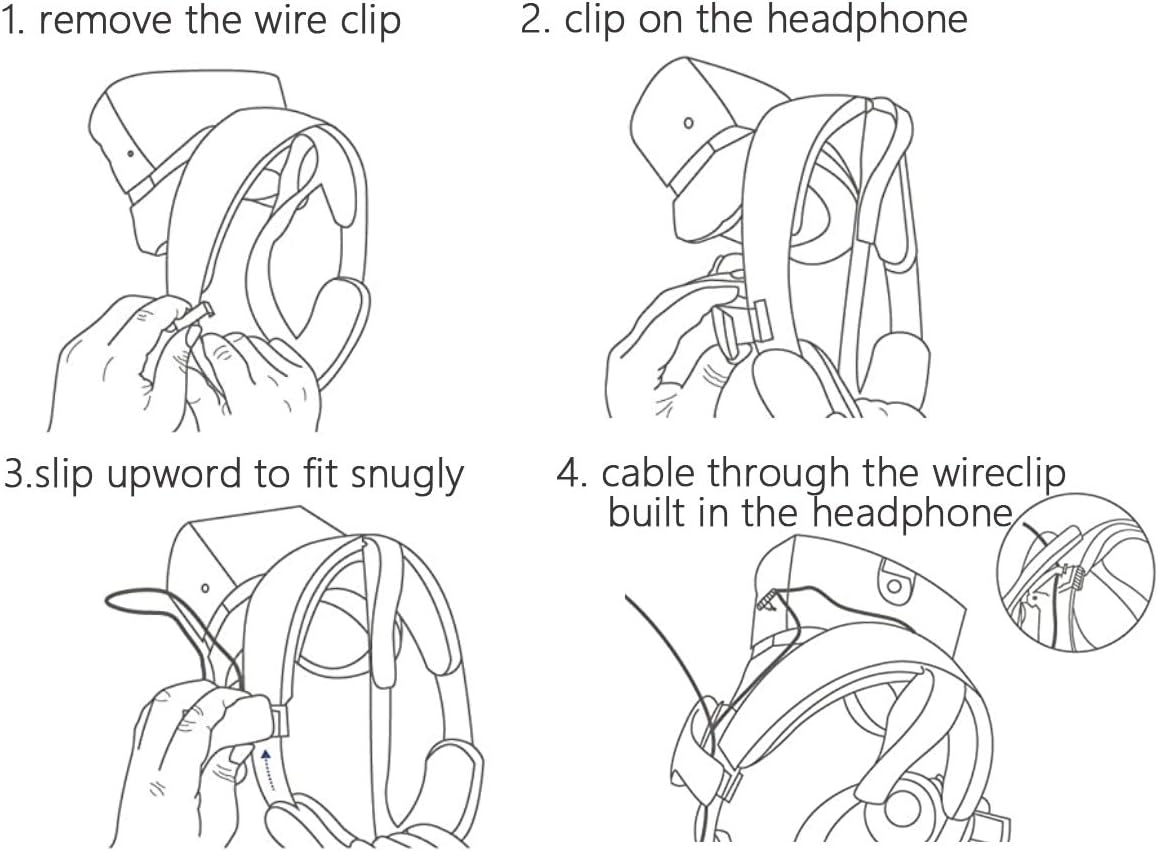 1. remove the wire clip

2. clip on the headphone

3.slip upword to fit snugly

4. cable through the wireclip built in the headphone