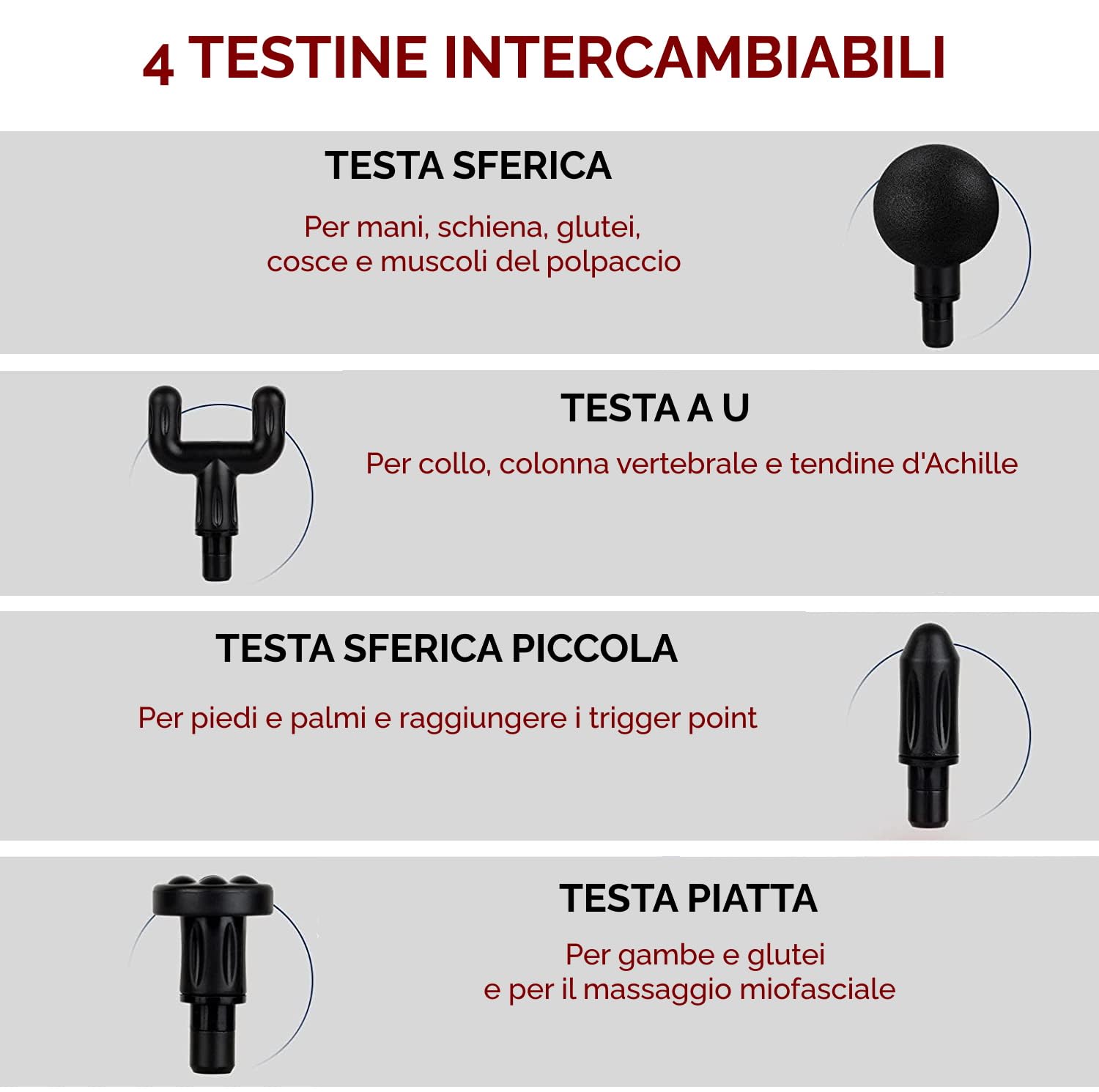 4 TESTINE INTERCAMBIABILI

TESTA SFERICA

Per mani, schiena, glutei, cosce e muscoli del polpaccio

TESTA A U

Per collo, colonna vertebrale e tendine d'Achille

TESTA SFERICA PICCOLA

Per piedi e palmi e raggiungere i trigger point

TESTA PIATTA

Per gambe e glutei e per il massaggio miofasciale