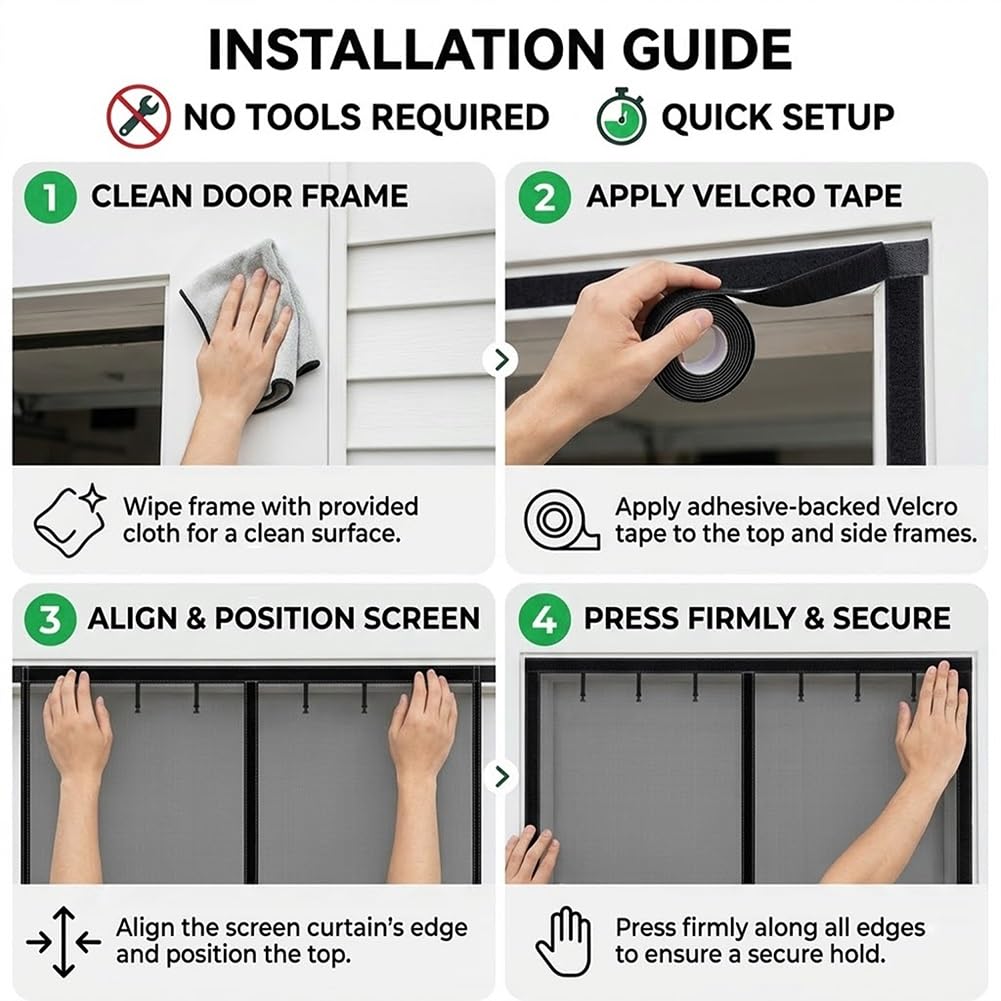 INSTALLATION GUIDE

NO TOOLS REQUIRED QUICK SETUP

1 CLEAN DOOR FRAME

Wipe frame with provided cloth for a clean surface.

2 APPLY VELCRO TAPE

Apply adhesive-backed Velcro tape to the top and side frames.

3 ALIGN & POSITION SCREEN

Align the screen curtain's edge and position the top.

4 PRESS FIRMLY & SECURE

Press firmly along all edges to ensure a secure hold.