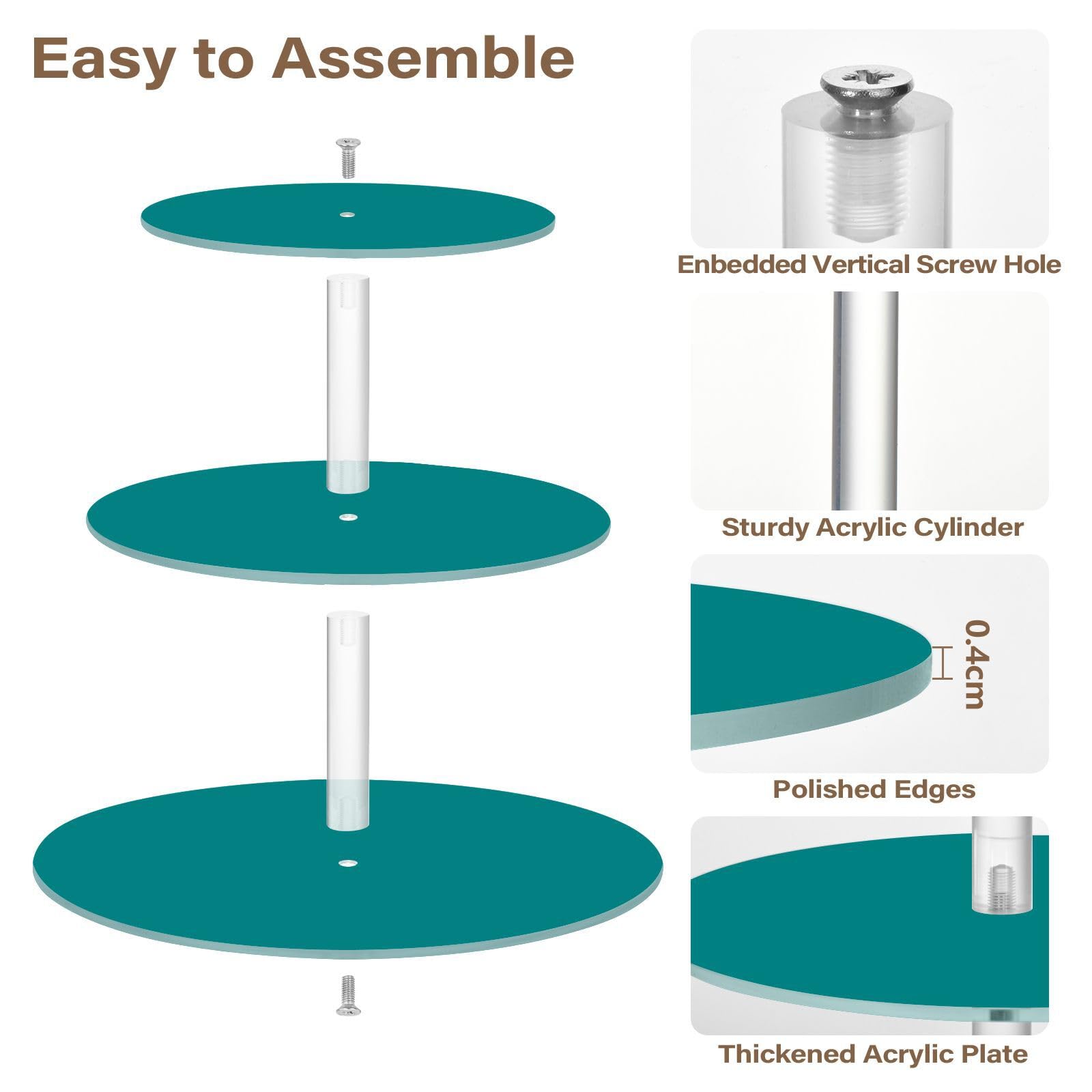 Easy to Assemble

Enbedded Vertical Screw Hole

Sturdy Acrylic Cylinder

0.4cm

Polished Edges

Thickened Acrylic Plate