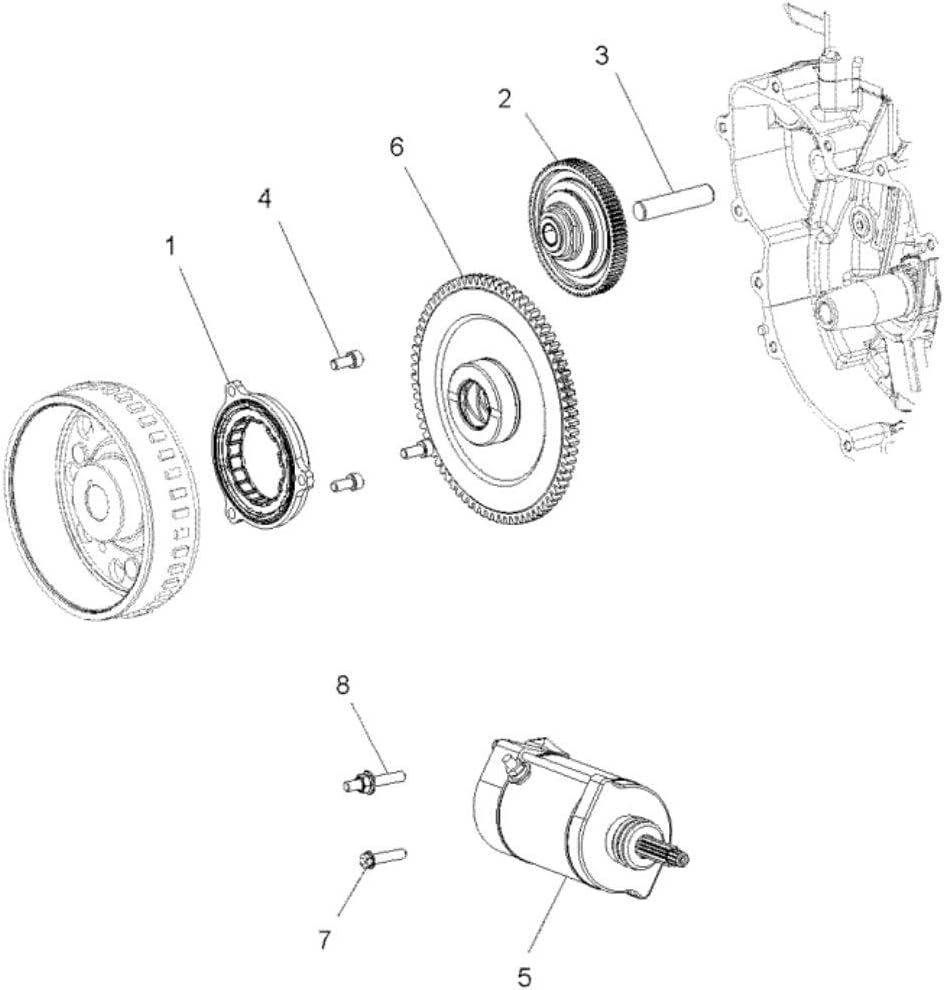 3
2
6
4
1
8
7
5