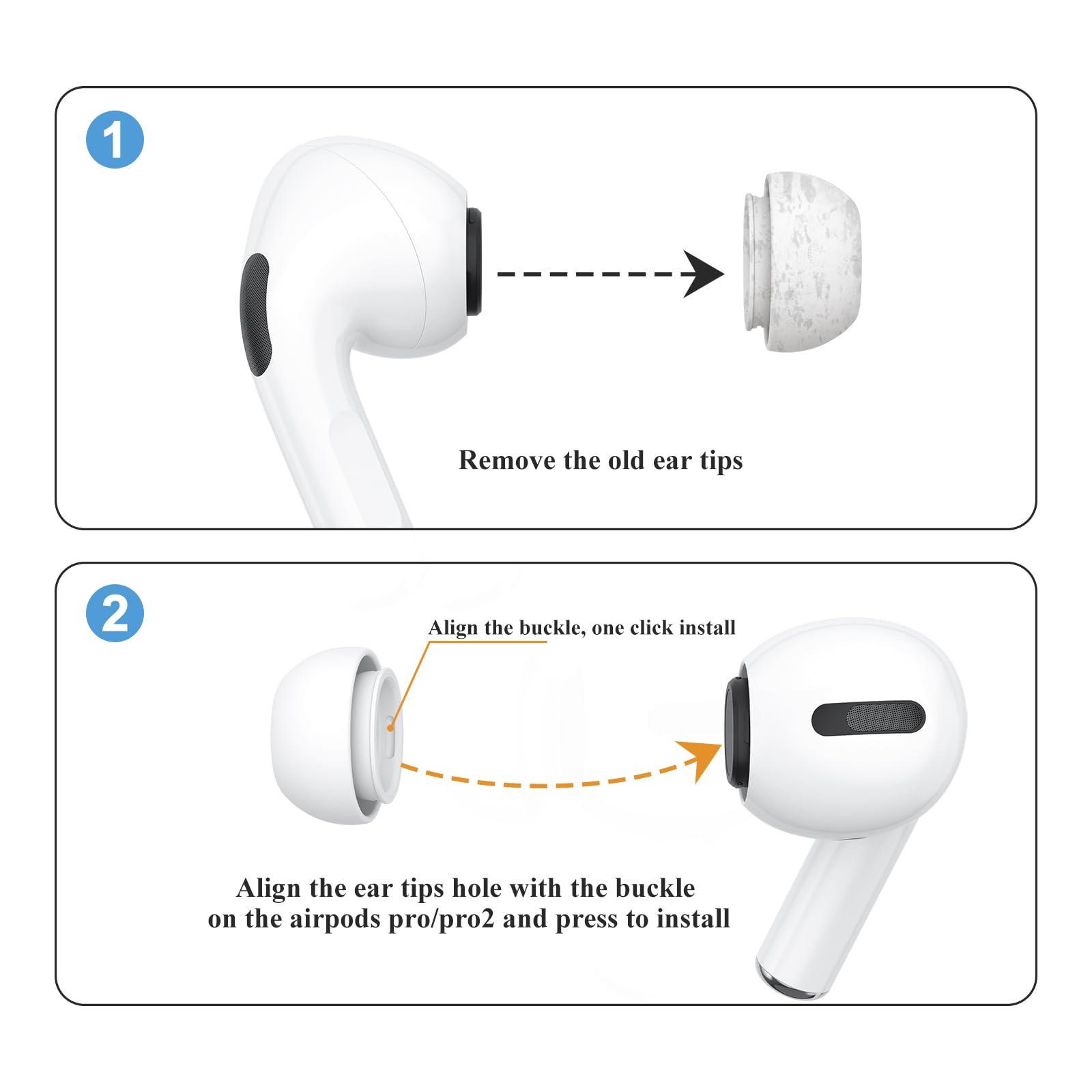 1

Remove the old ear tips

2

Align the buckle, one click install

Align the ear tips hole with the buckle on the airpods pro/pro2 and press to install