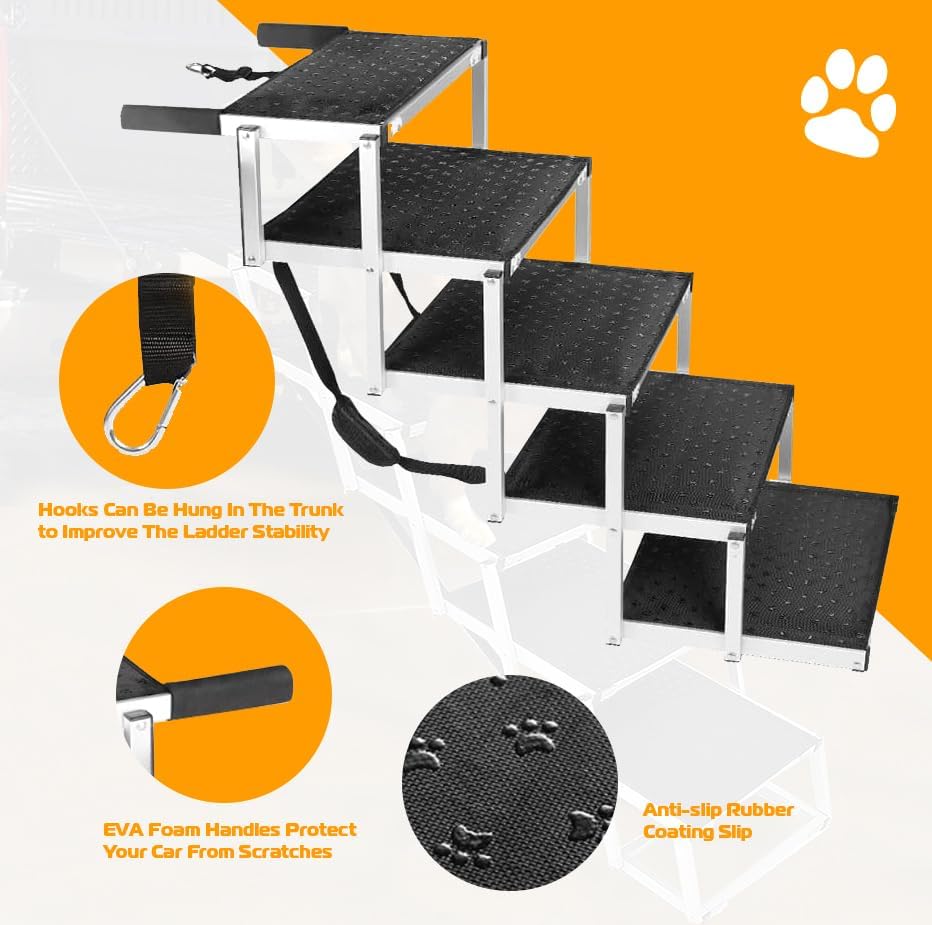 Hooks Can Be Hung In The Trunk to Improve The Ladder Stability

EVA Foam Handles Protect Your Car From Scratches

Anti-slip Rubber Coating Slip