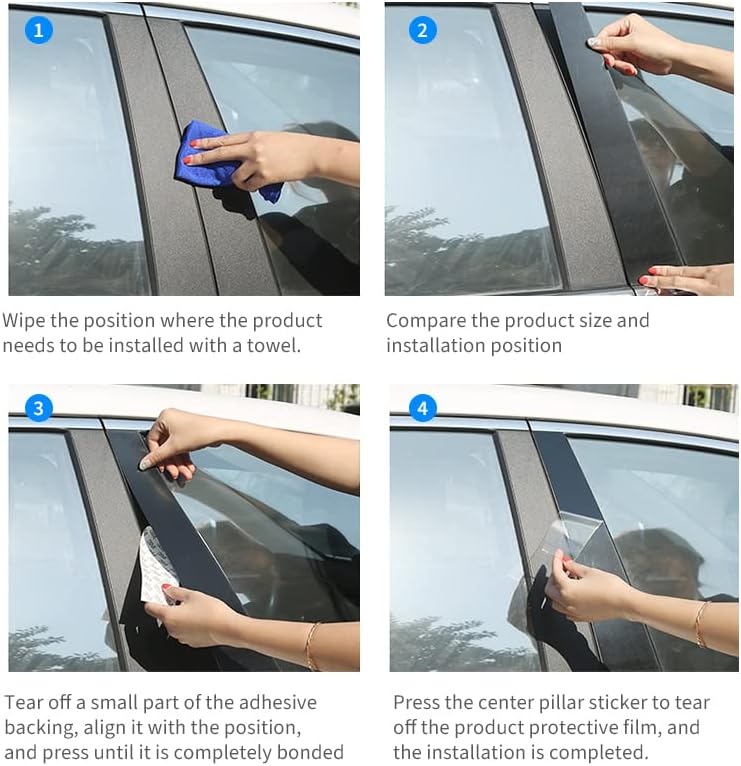 1

Wipe the position where the product needs to be installed with a towel.

2

Compare the product size and installation position

3

Tear off a small part of the adhesive backing, align it with the position, and press until it is completely bonded

4

Press the center pillar sticker to tear off the product protective film, and the installation is completed.