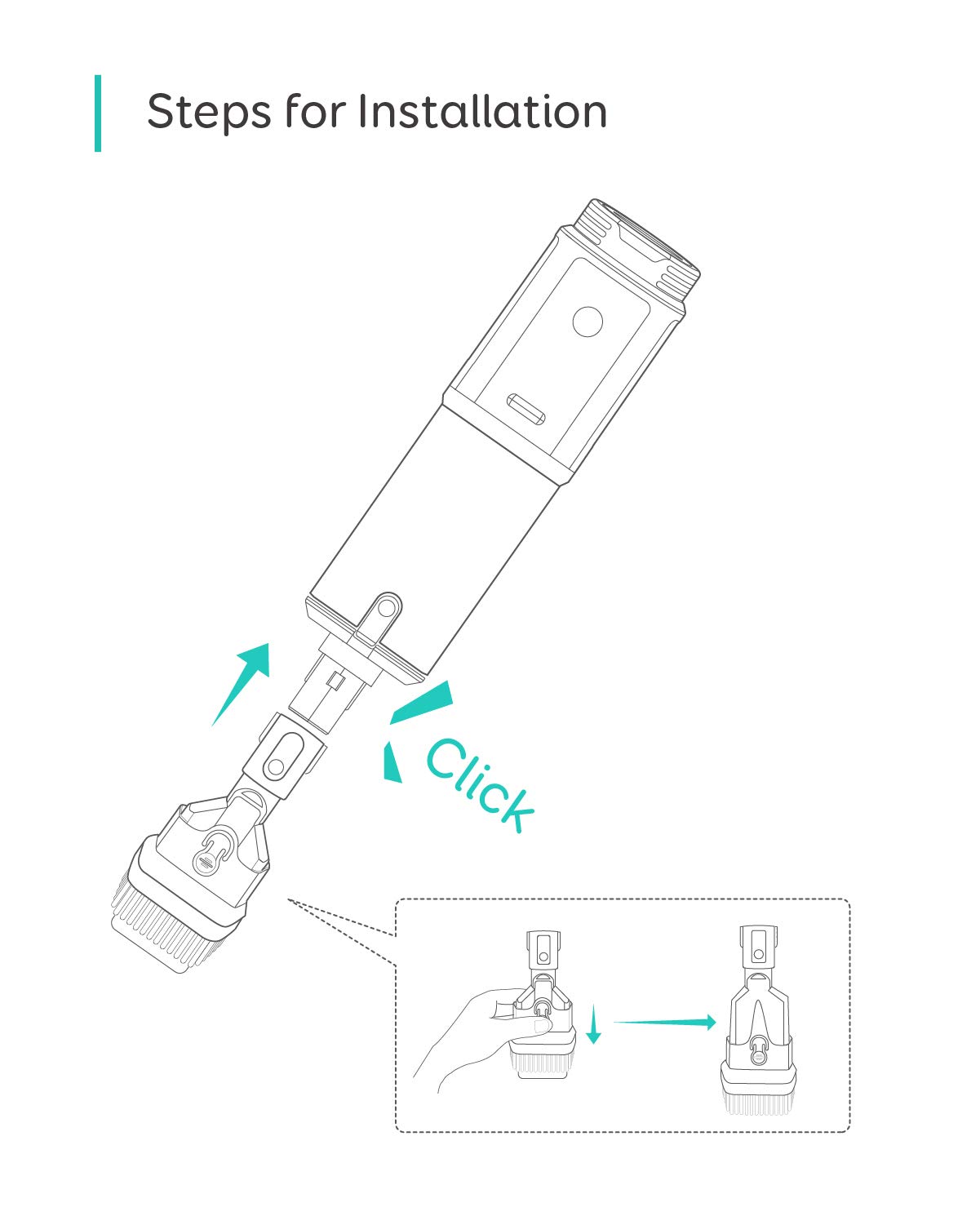 Steps for Installation

Click