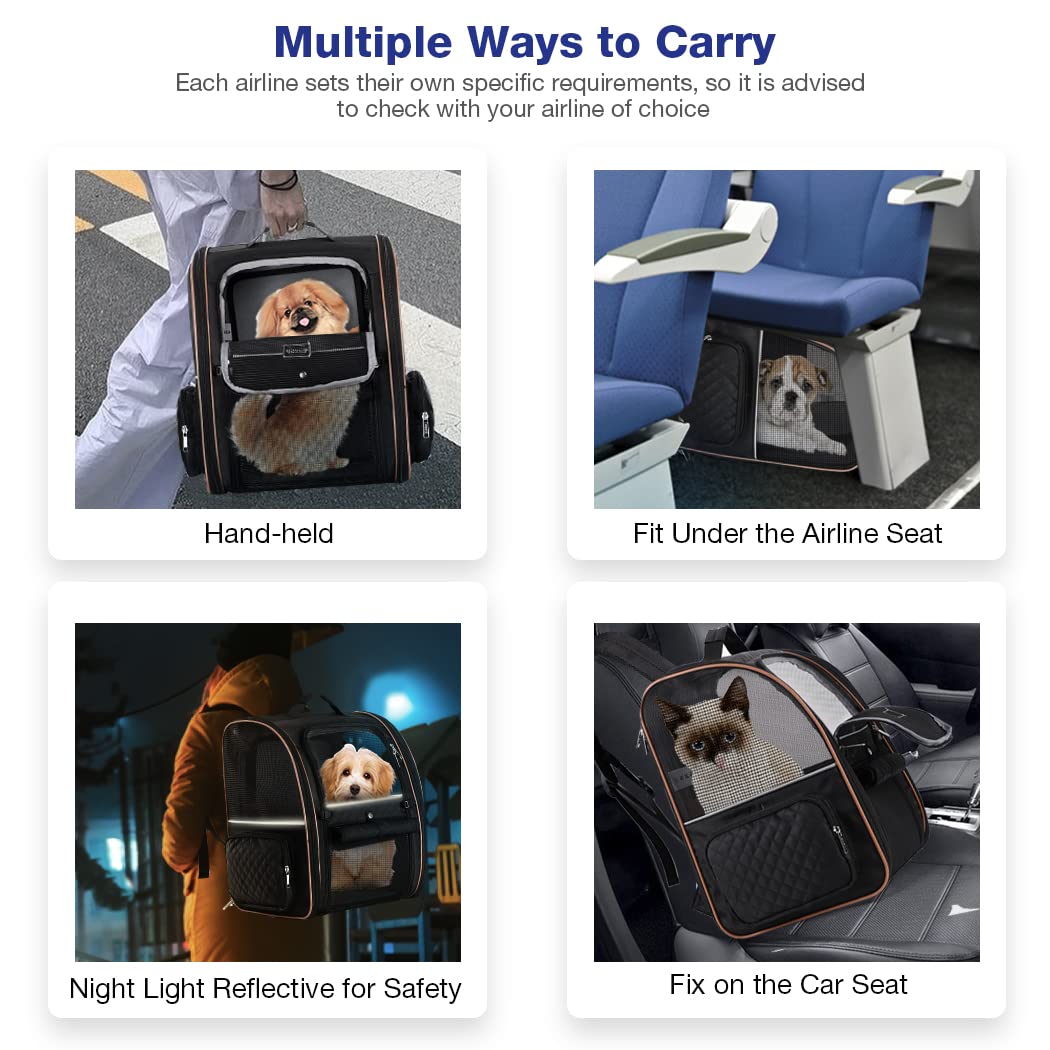 Multiple Ways to Carry

Each airline sets their own specific requirements, so it is advised to check with your airline of choice

Hand-held

Fit Under the Airline Seat

Night Light Reflective for Safety

Fix on the Car Seat