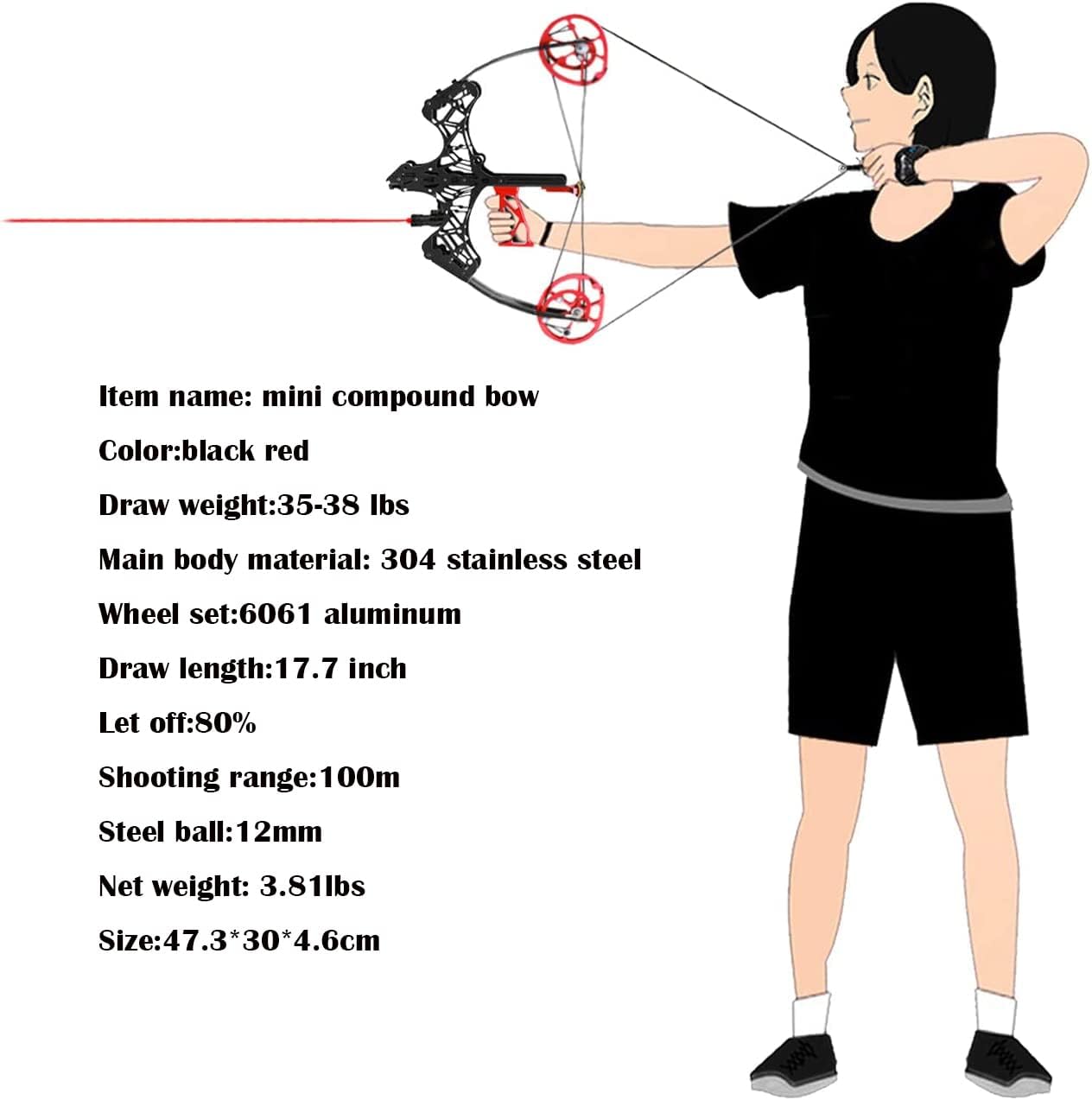 Item name: mini compound bow

Color:black red

Draw weight:35-38 lbs

Main body material: 304 stainless steel

Wheel set:6061 aluminum

Draw length:17.7 inch

Let off:80%

Shooting range:100m

Steel ball:12mm

Net weight: 3.81lbs

Size:47.3*30*4.6cm