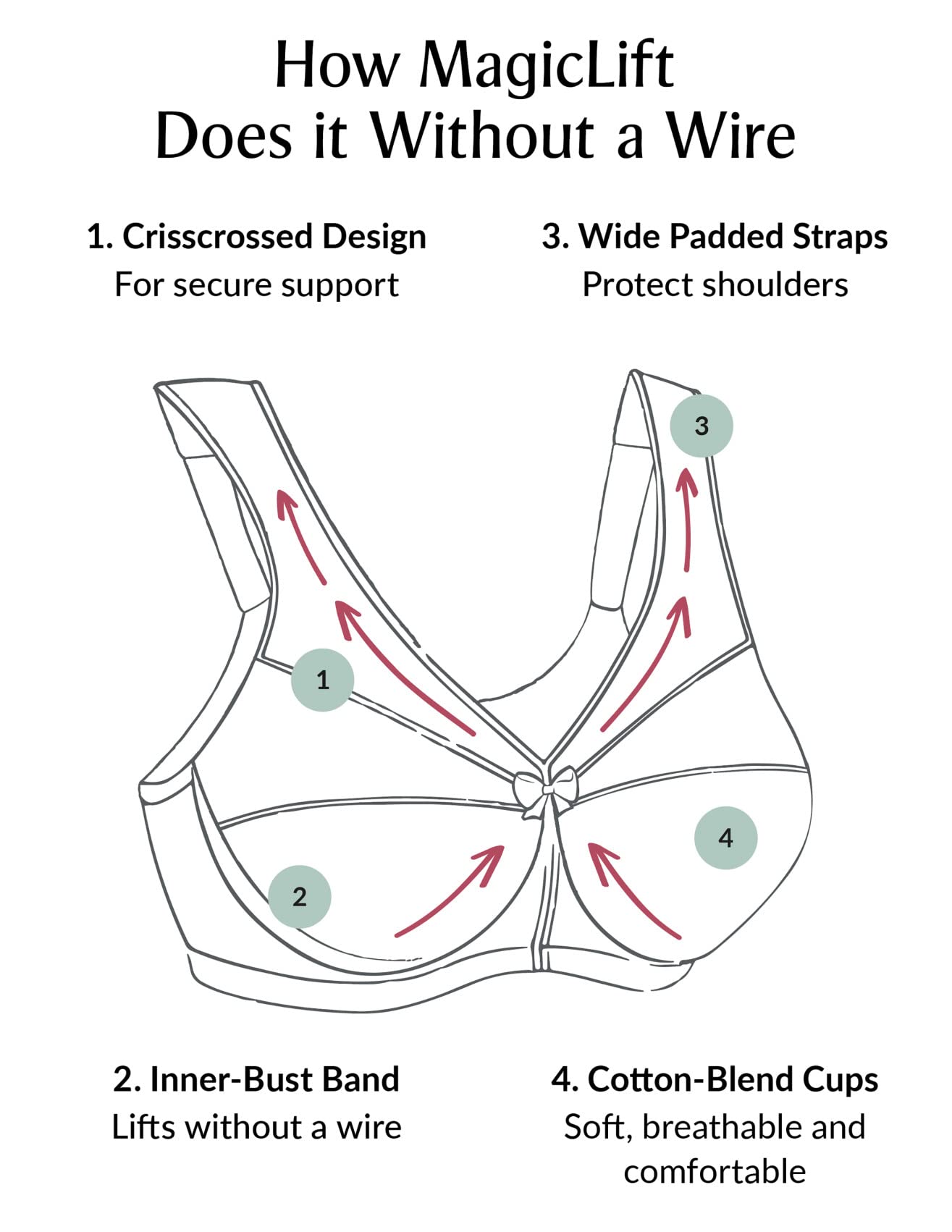 How MagicLift
Does it Without a Wire

1. Crisscrossed Design
For secure support

3. Wide Padded Straps
Protect shoulders

3

1

4

2

2. Inner-Bust Band
Lifts without a wire

4. Cotton-Blend Cups
Soft, breathable and comfortable