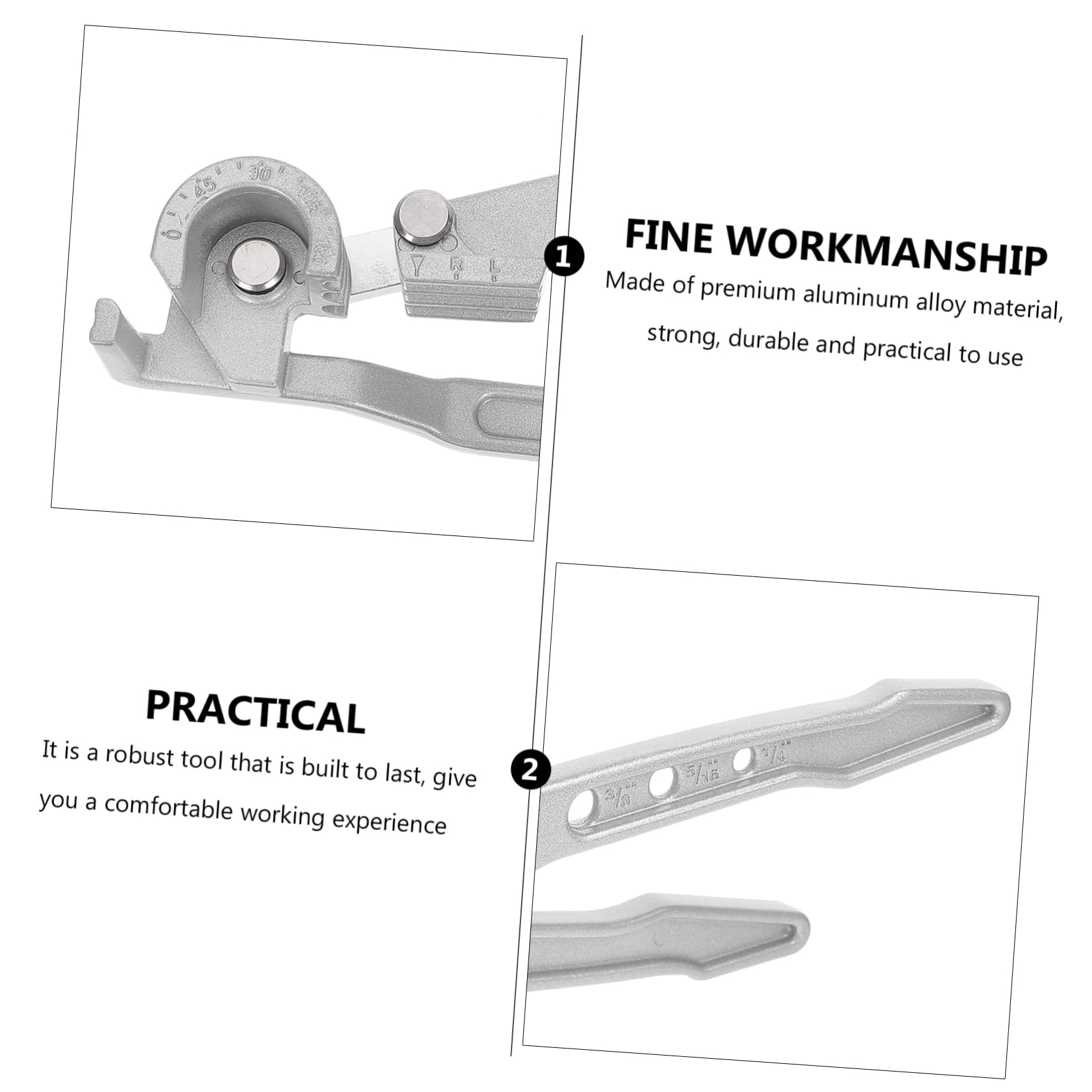 0 45 90 135 180

R L

1

FINE WORKMANSHIP

Made of premium aluminum alloy material, strong, durable and practical to use

PRACTICAL

It is a robust tool that is built to last, give you a comfortable working experience

2

3/8" 5/16" 1/4"