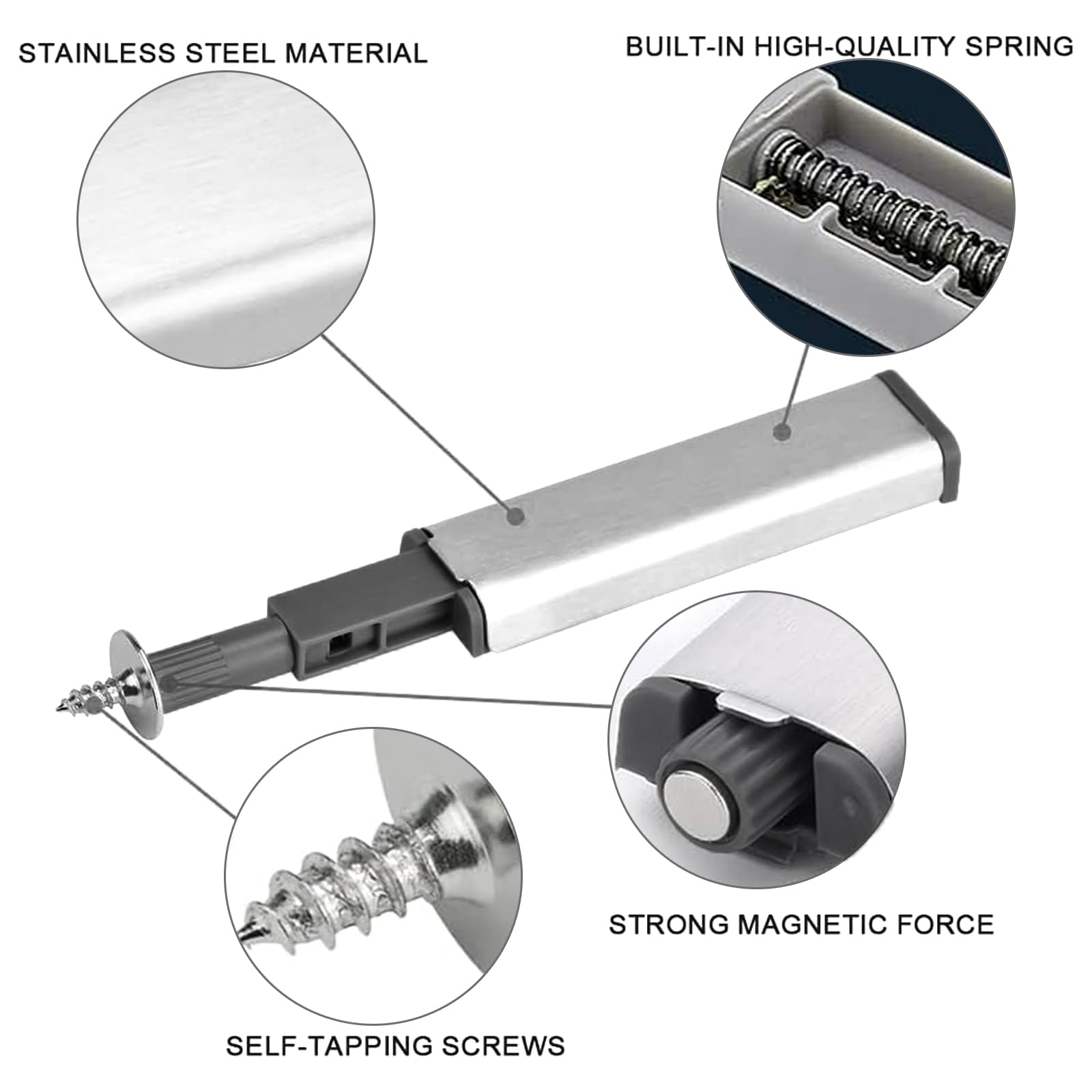 STAINLESS STEEL MATERIAL

BUILT-IN HIGH-QUALITY SPRING

STRONG MAGNETIC FORCE

SELF-TAPPING SCREWS