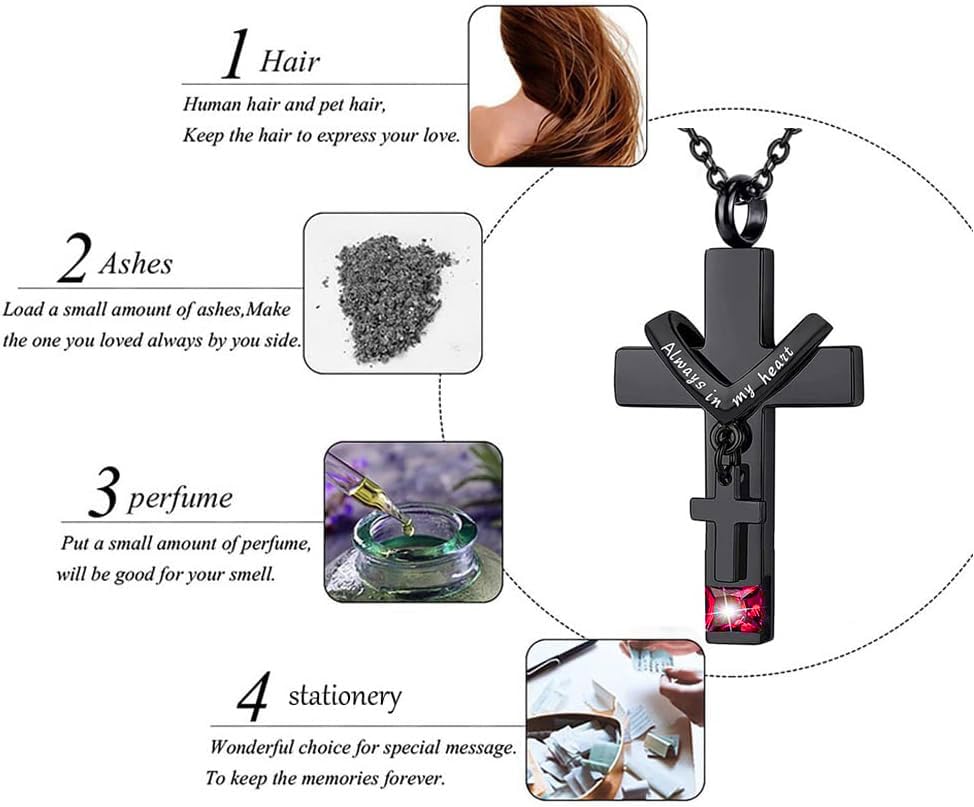 1 Hair
Human hair and pet hair,
Keep the hair to express your love.

2 Ashes
Load a small amount of ashes,Make the one you loved always by you side.

3 perfume
Put a small amount of perfume, will be good for your smell.

4 stationery
Wonderful choice for special message. To keep the memories forever.

Always in my heart