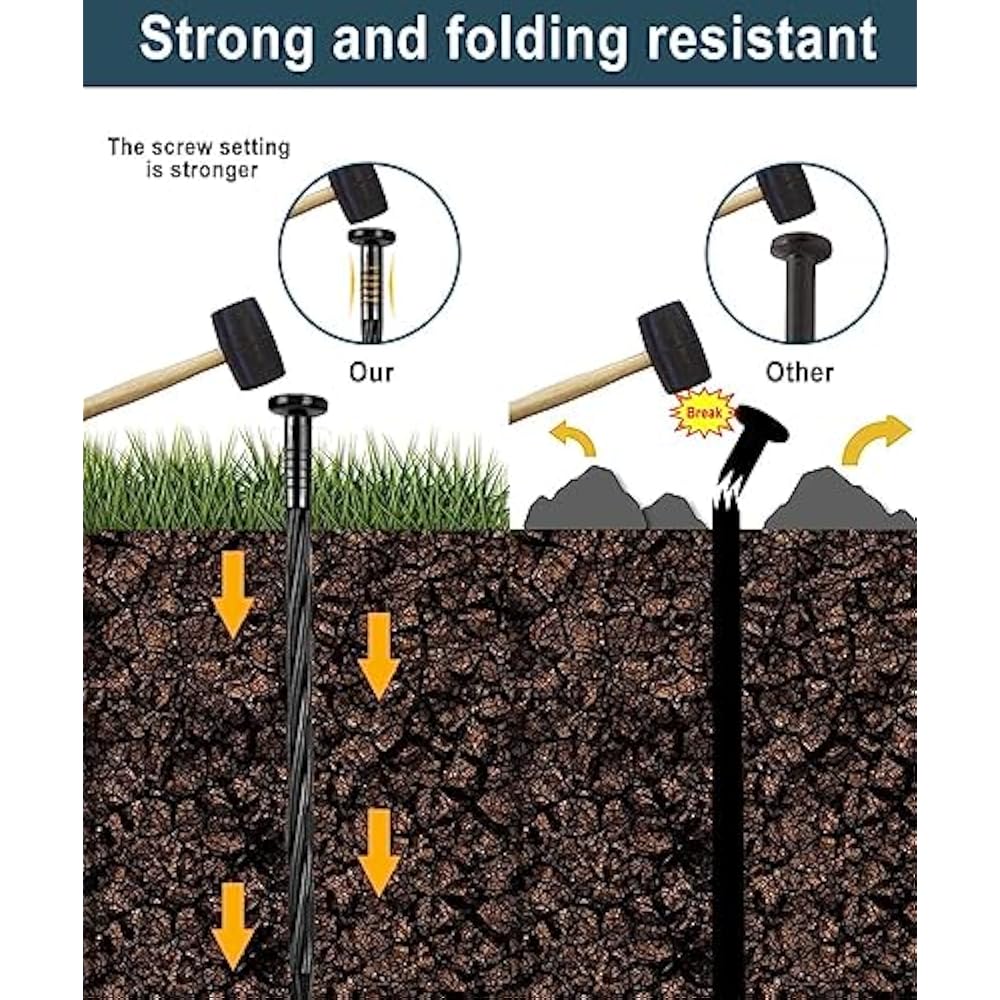 Strong and folding resistant

The screw setting is stronger

Our

Other

Break