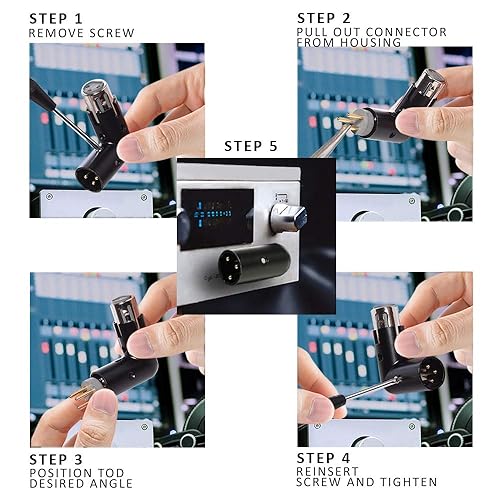 STEP 1
REMOVE SCREW

STEP 2
PULL OUT CONNECTOR FROM HOUSING

STEP 5

STEP 3
POSITION TOD DESIRED ANGLE

STEP 4
REINSERT SCREW AND TIGHTEN