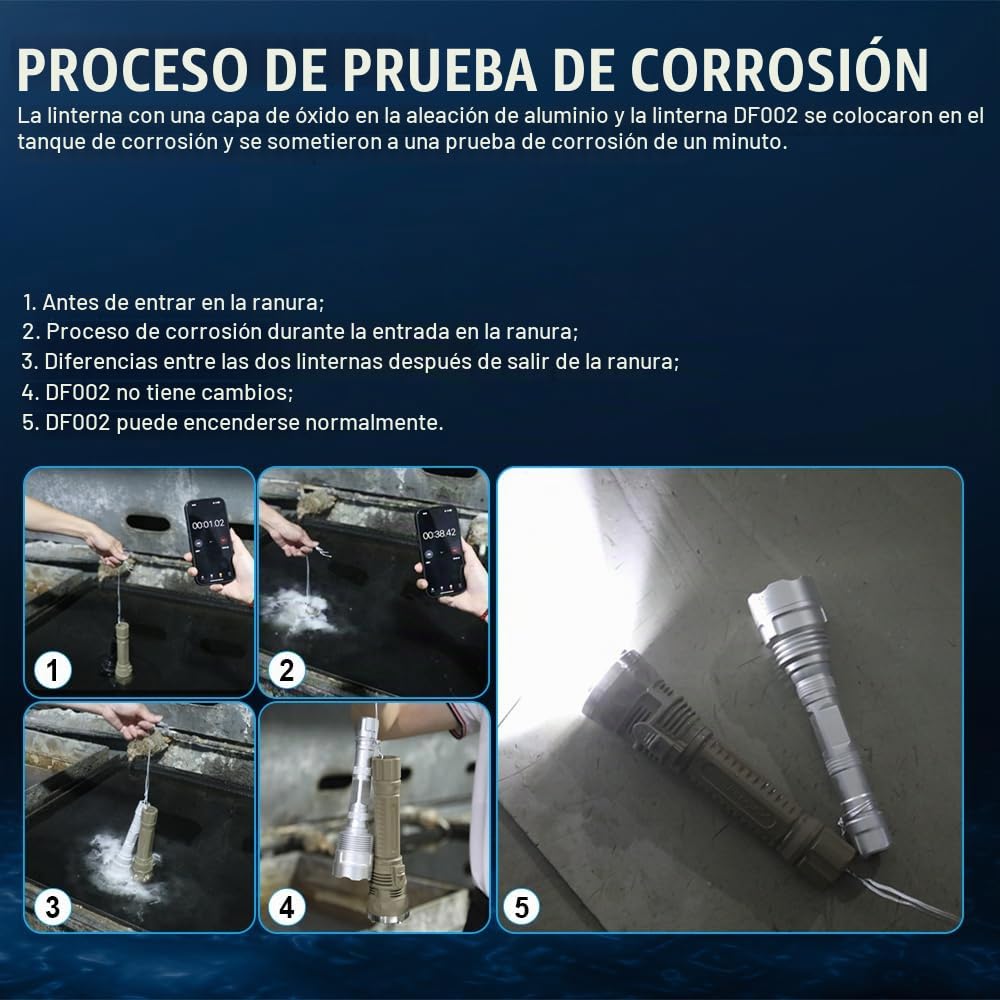 PROCESO DE PRUEBA DE CORROSIÓN
La linterna con una capa de óxido en la aleación de aluminio y la linterna DF002 se colocaron en el tanque de corrosión y se sometieron a una prueba de corrosión de un minuto.

1. Antes de entrar en la ranura;
2. Proceso de corrosión durante la entrada en la ranura;
3. Diferencias entre las dos linternas después de salir de la ranura;
4. DF002 no tiene cambios;
5. DF002 puede encenderse normalmente.

00:01.02

1

00:38.42

2

3

4

5