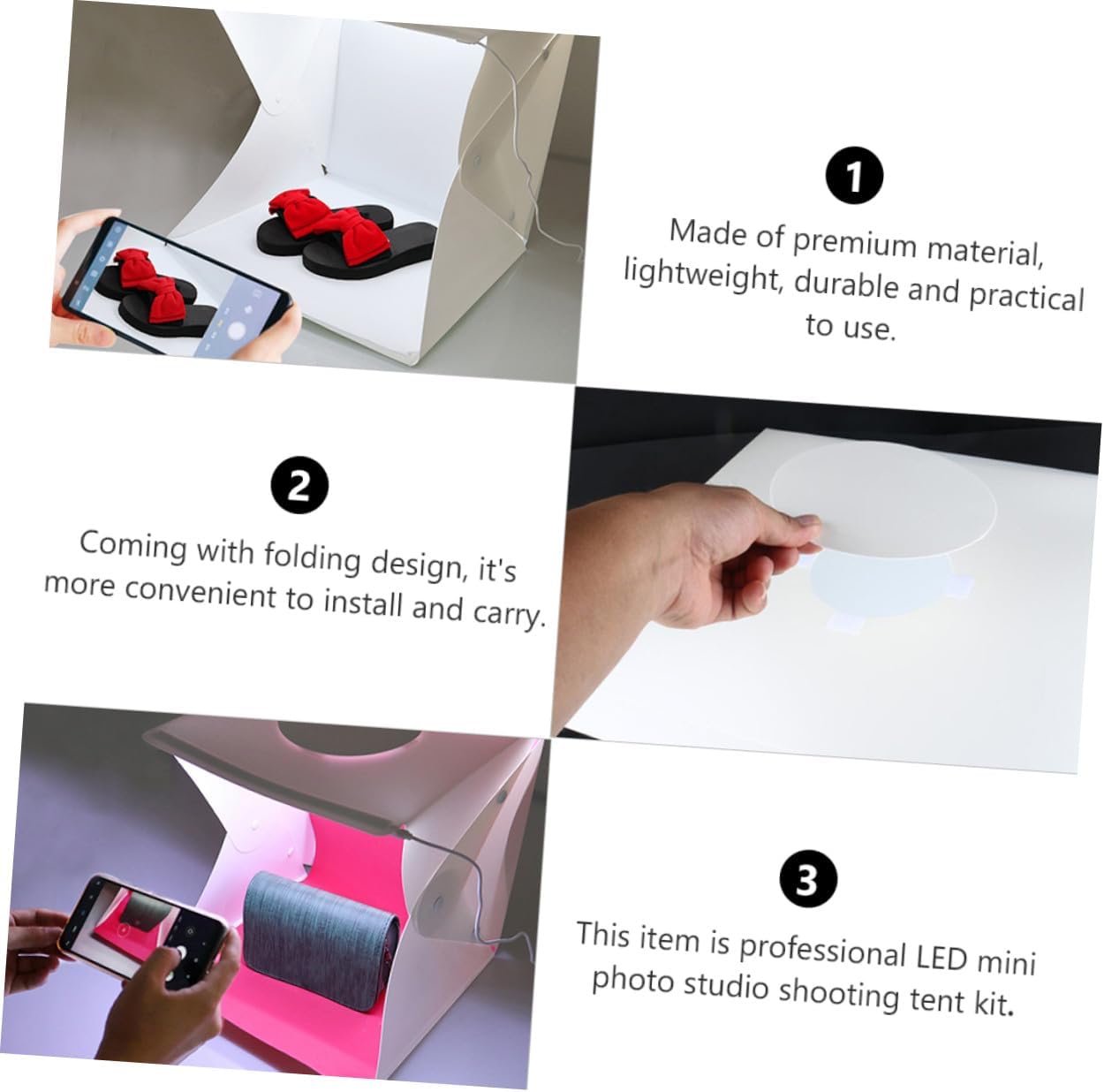 1

Made of premium material, lightweight, durable and practical to use.

2

Coming with folding design, it's more convenient to install and carry.

3

This item is professional LED mini photo studio shooting tent kit.