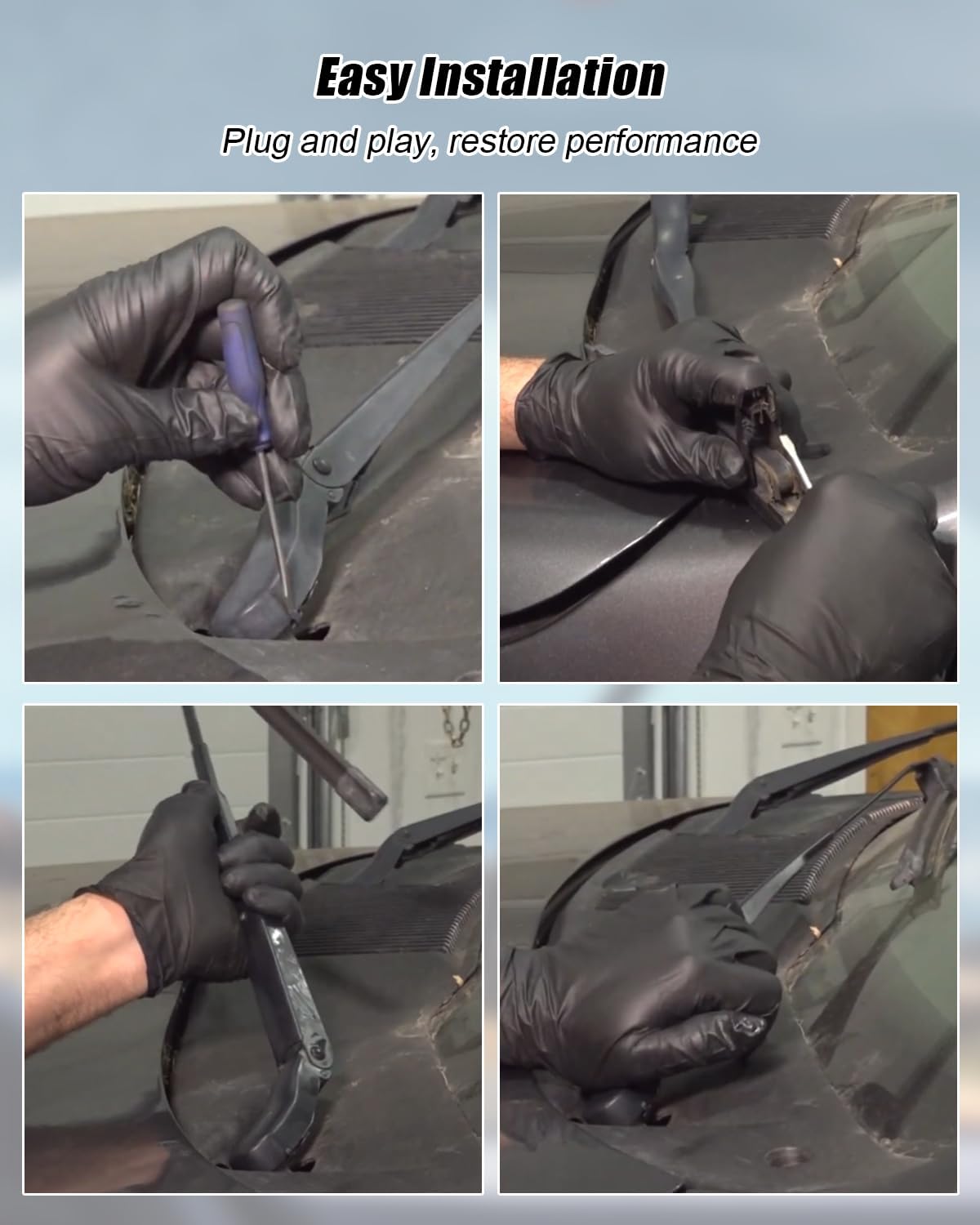 Easy Installation

Plug and play, restore performance