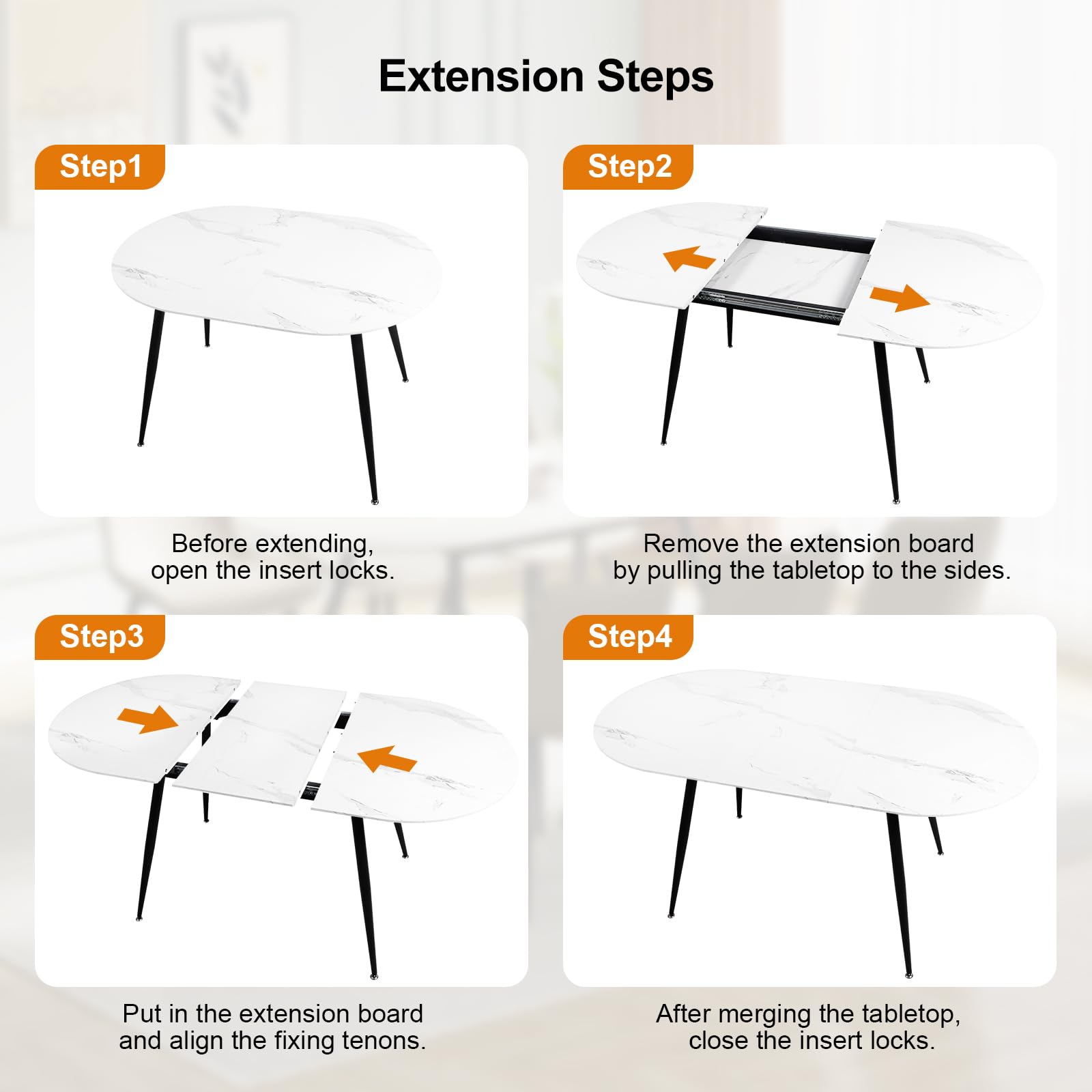 Extension Steps

Step1

Before extending, open the insert locks.

Step2

Remove the extension board by pulling the tabletop to the sides.

Step3

Put in the extension board and align the fixing tenons.

Step4

After merging the tabletop, close the insert locks.