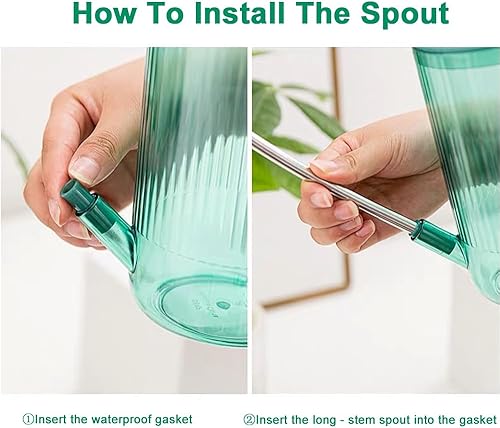 How To Install The Spout

①Insert the waterproof gasket

②Insert the long - stem spout into the gasket