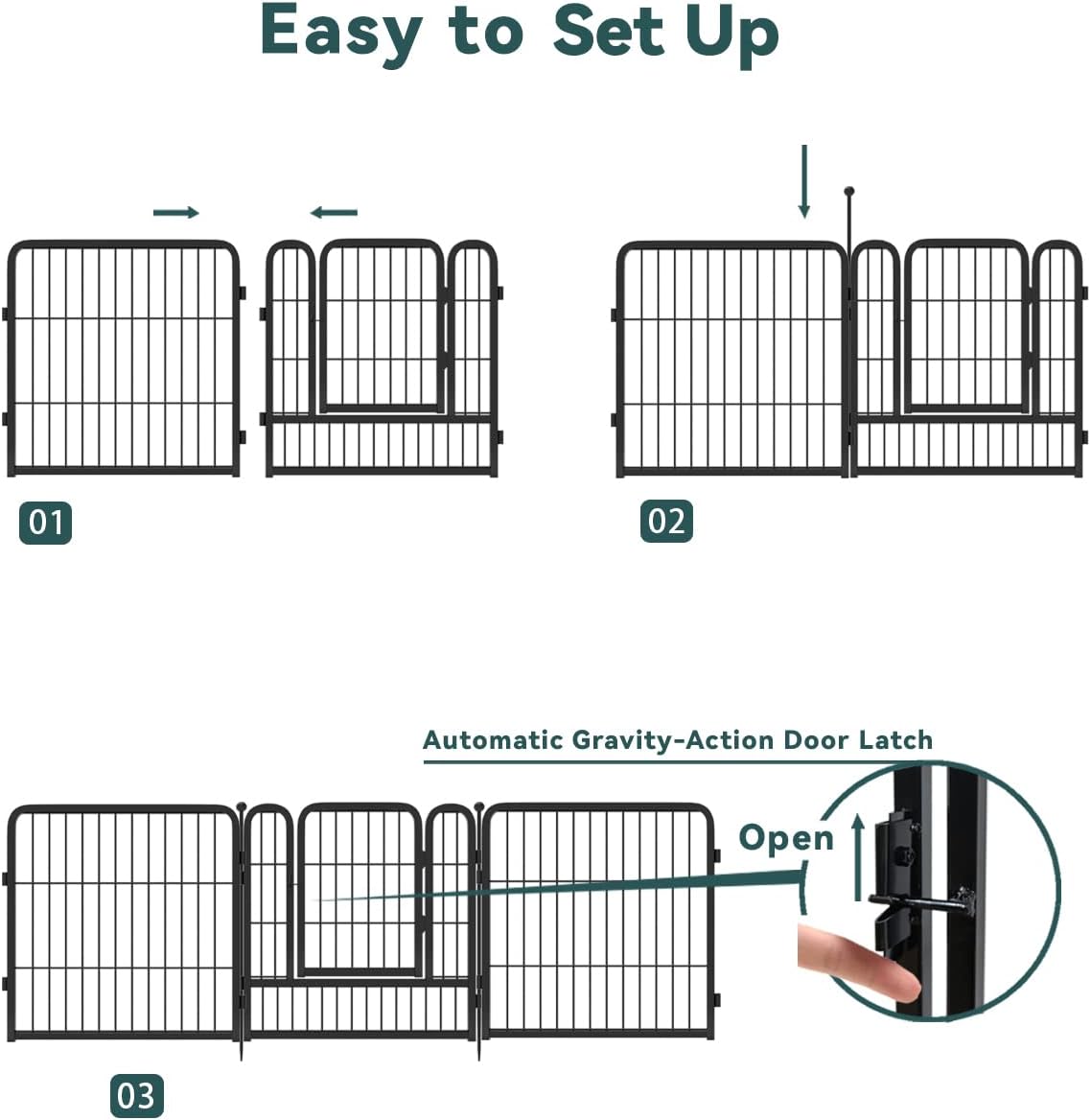 Easy to Set Up

01

02

Automatic Gravity-Action Door Latch

Open

03