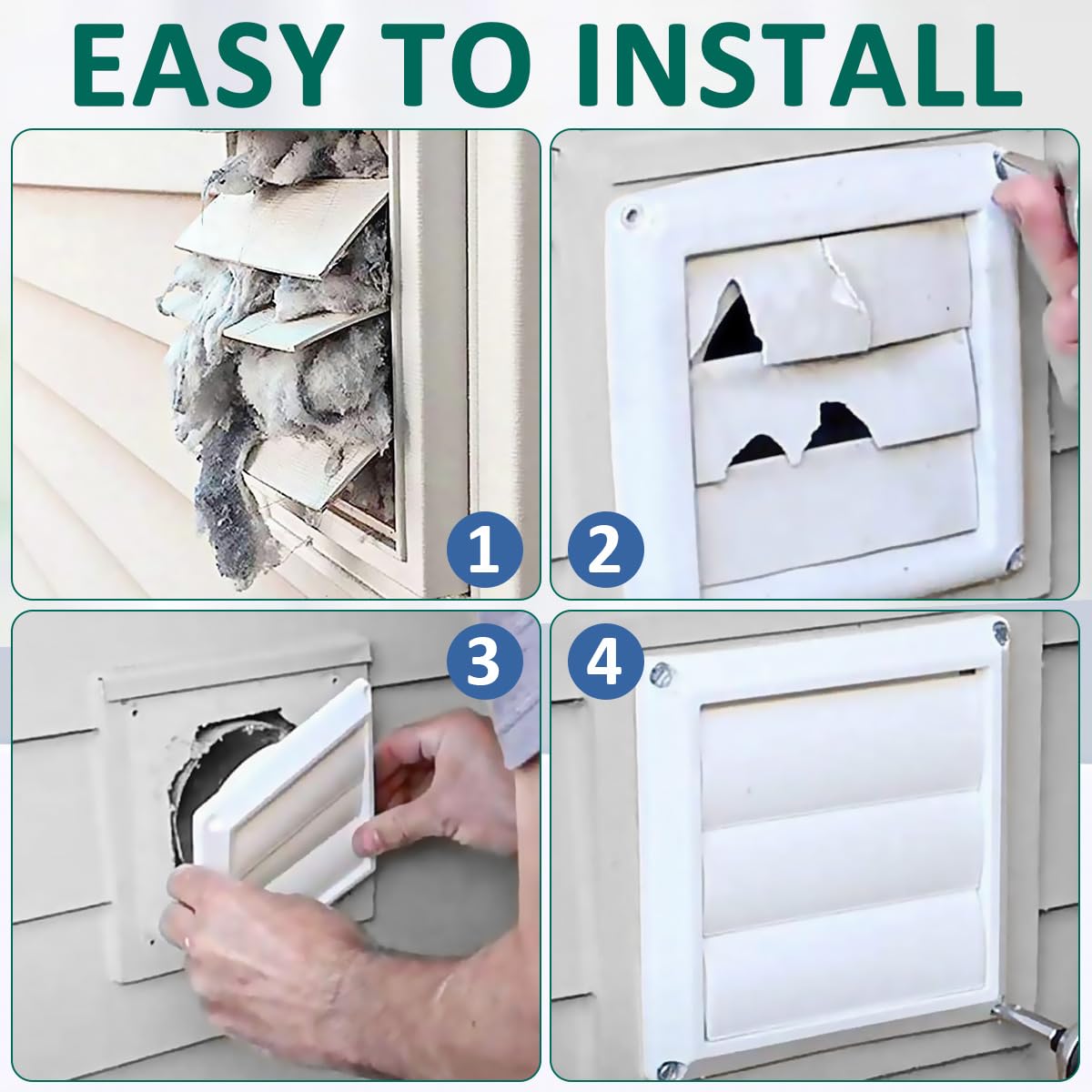 EASY TO INSTALL

1

2

3

4