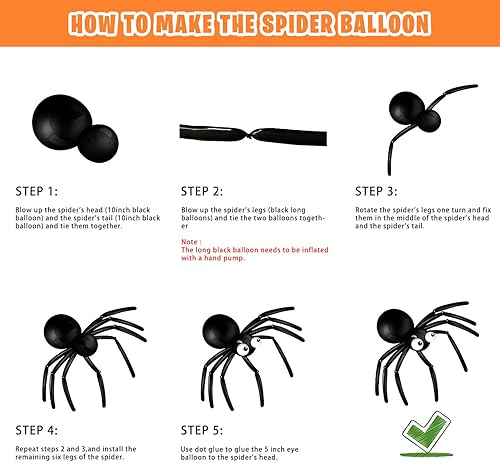 HOW TO MAKE THE SPIDER BALLOON

STEP 1:

Blow up the spider's head (10inch black balloon) and the spider's tail (10inch black balloon) and tie them together.

STEP 2:

Blow up the spider's legs (black long balloons) and tie the two balloons together

Note :
The long black balloon needs to be inflated with a hand pump.

STEP 3:

Rotate the spider's legs one turn and fix them in the middle of the spider's head and the spider's tail.

STEP 4:

Repeat steps 2 and 3,and install the remaining six legs of the spider.

STEP 5:

Use dot glue to glue the 5 inch eye balloon to the spider's head.