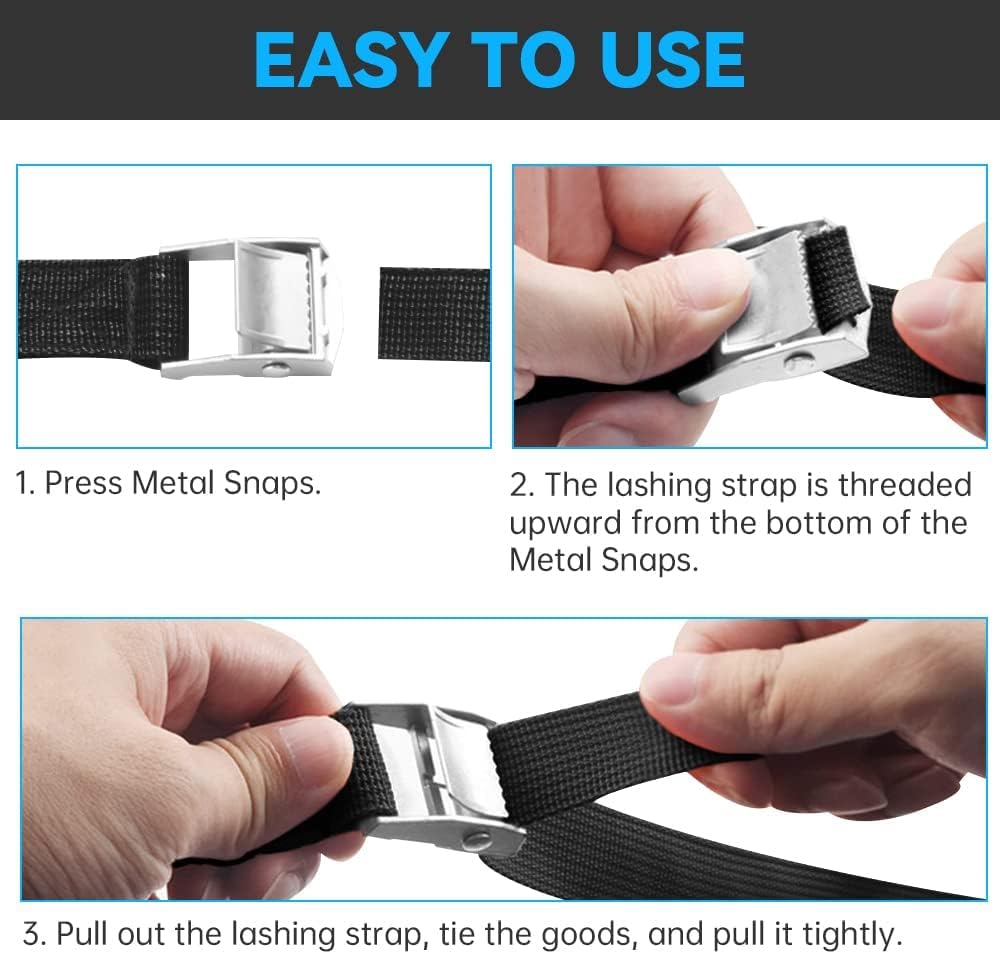 EASY TO USE

1. Press Metal Snaps.

2. The lashing strap is threaded upward from the bottom of the Metal Snaps.

3. Pull out the lashing strap, tie the goods, and pull it tightly.