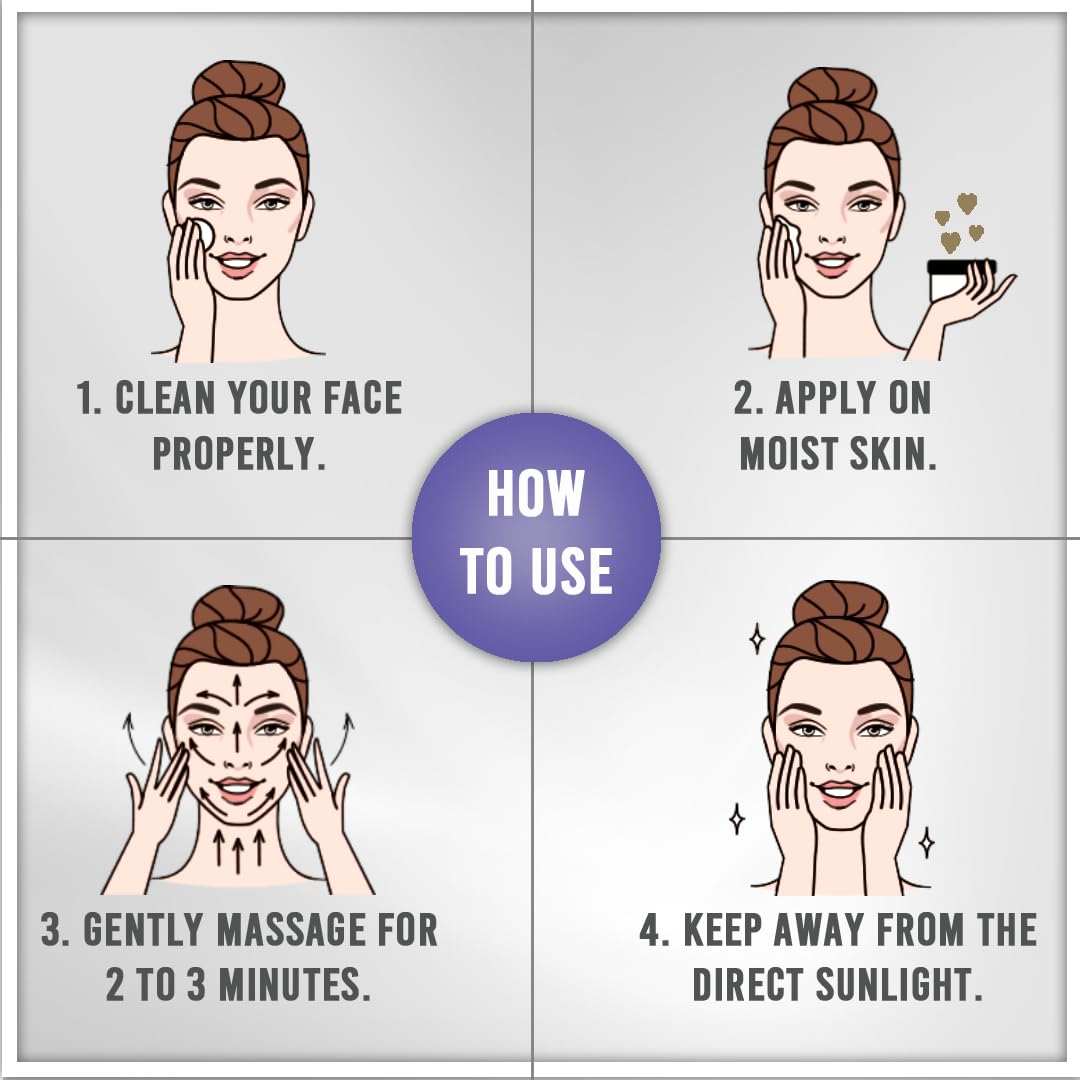 1. CLEAN YOUR FACE PROPERLY.

2. APPLY ON MOIST SKIN.

HOW TO USE

3. GENTLY MASSAGE FOR 2 TO 3 MINUTES.

4. KEEP AWAY FROM THE DIRECT SUNLIGHT.