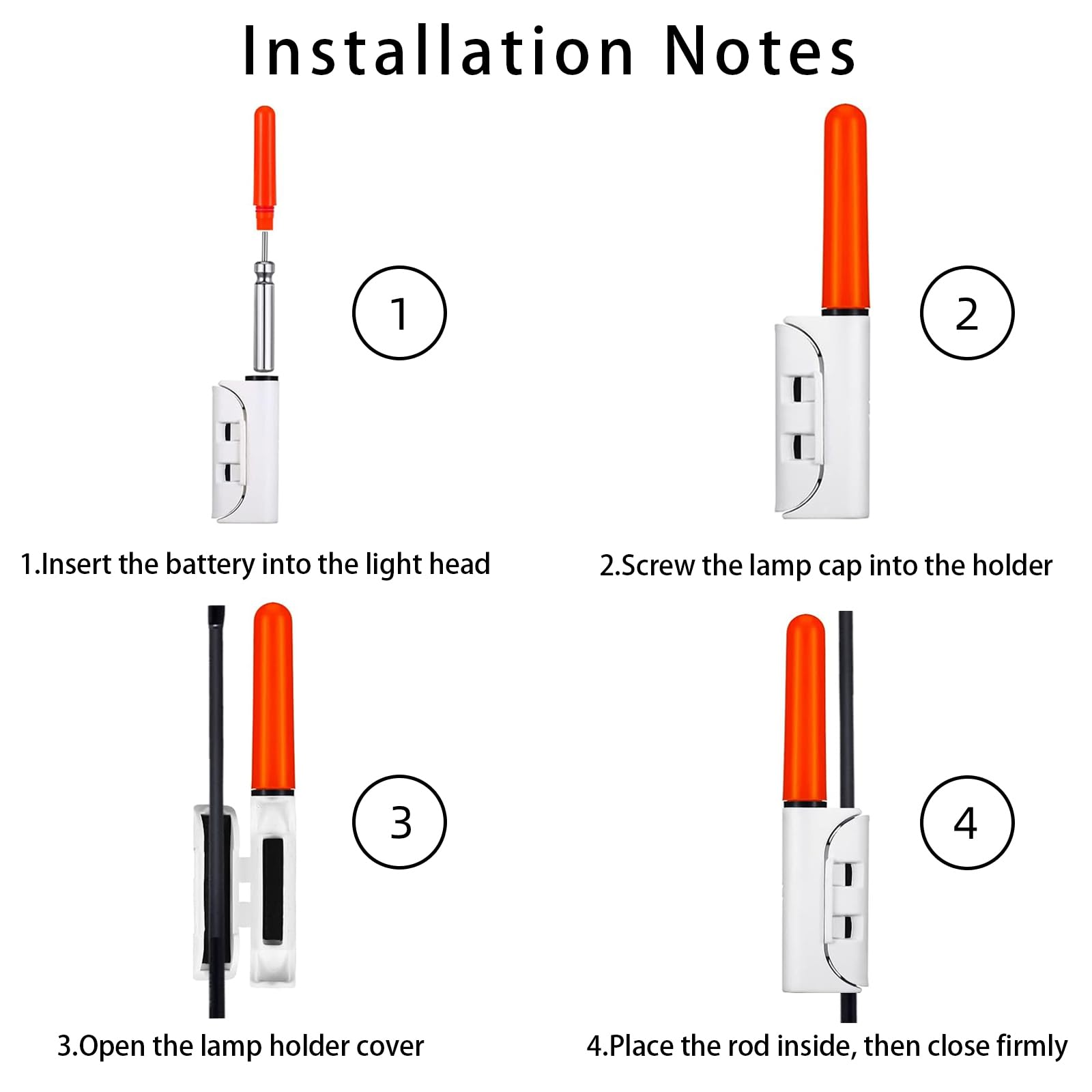 Installation Notes

1

1.Insert the battery into the light head

2

2.Screw the lamp cap into the holder

3

3.Open the lamp holder cover

4

4.Place the rod inside, then close firmly