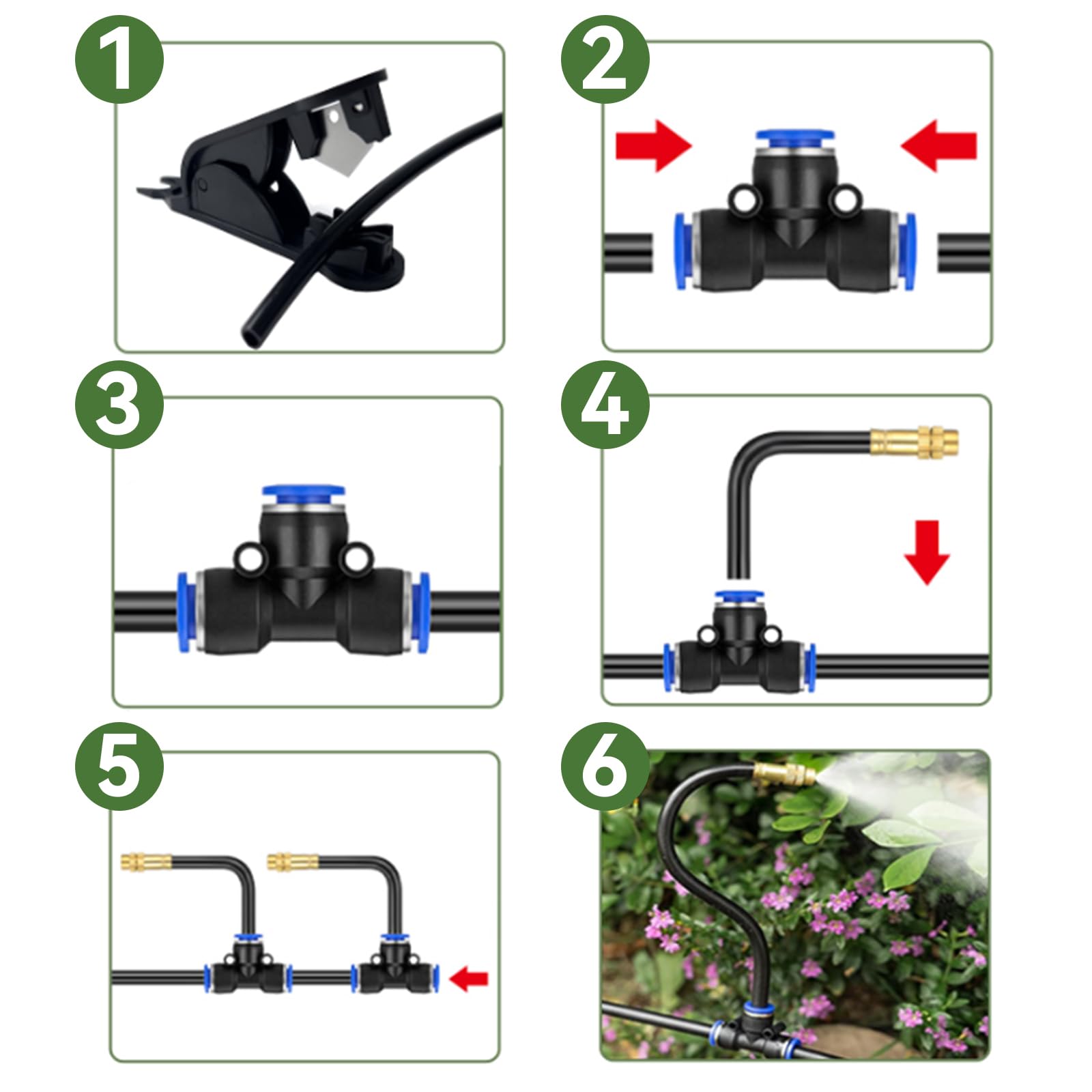 1
2
3
4
5
6