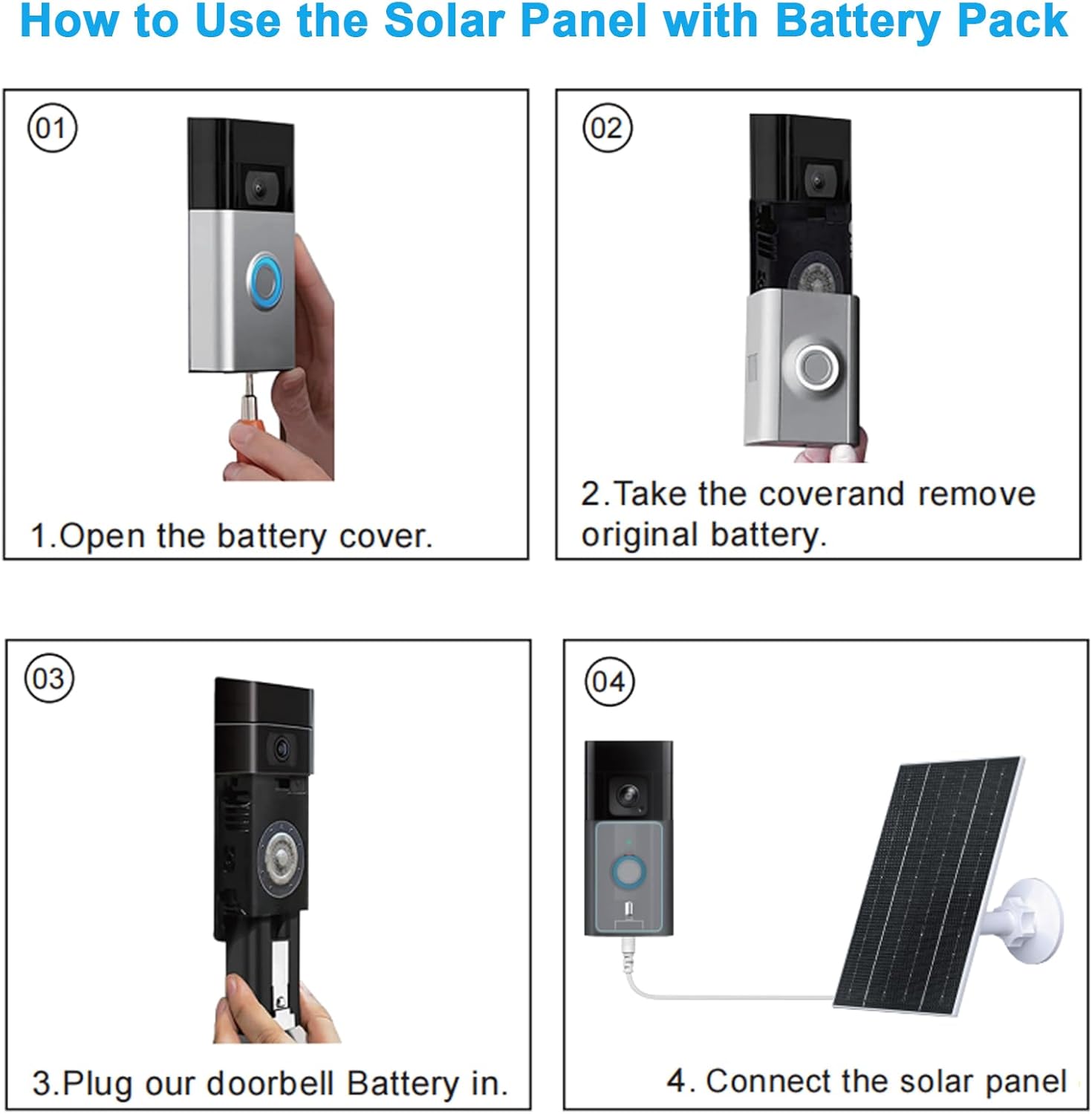 How to Use the Solar Panel with Battery Pack

01

1.Open the battery cover.

02

2.Take the coverand remove original battery.

03

3.Plug our doorbell Battery in.

04

4. Connect the solar panel