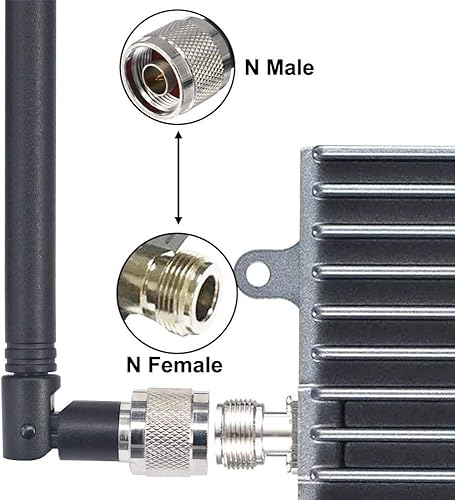 N Male

N Female