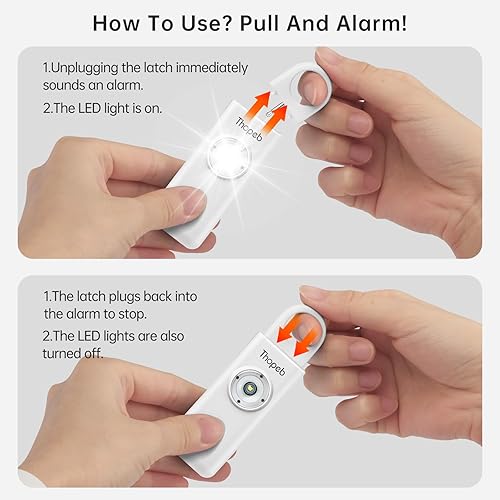 How To Use? Pull And Alarm!

1.Unplugging the latch immediately sounds an alarm.

2.The LED light is on.

Thopeb

1.The latch plugs back into the alarm to stop.

2.The LED lights are also turned off.

Thopeb