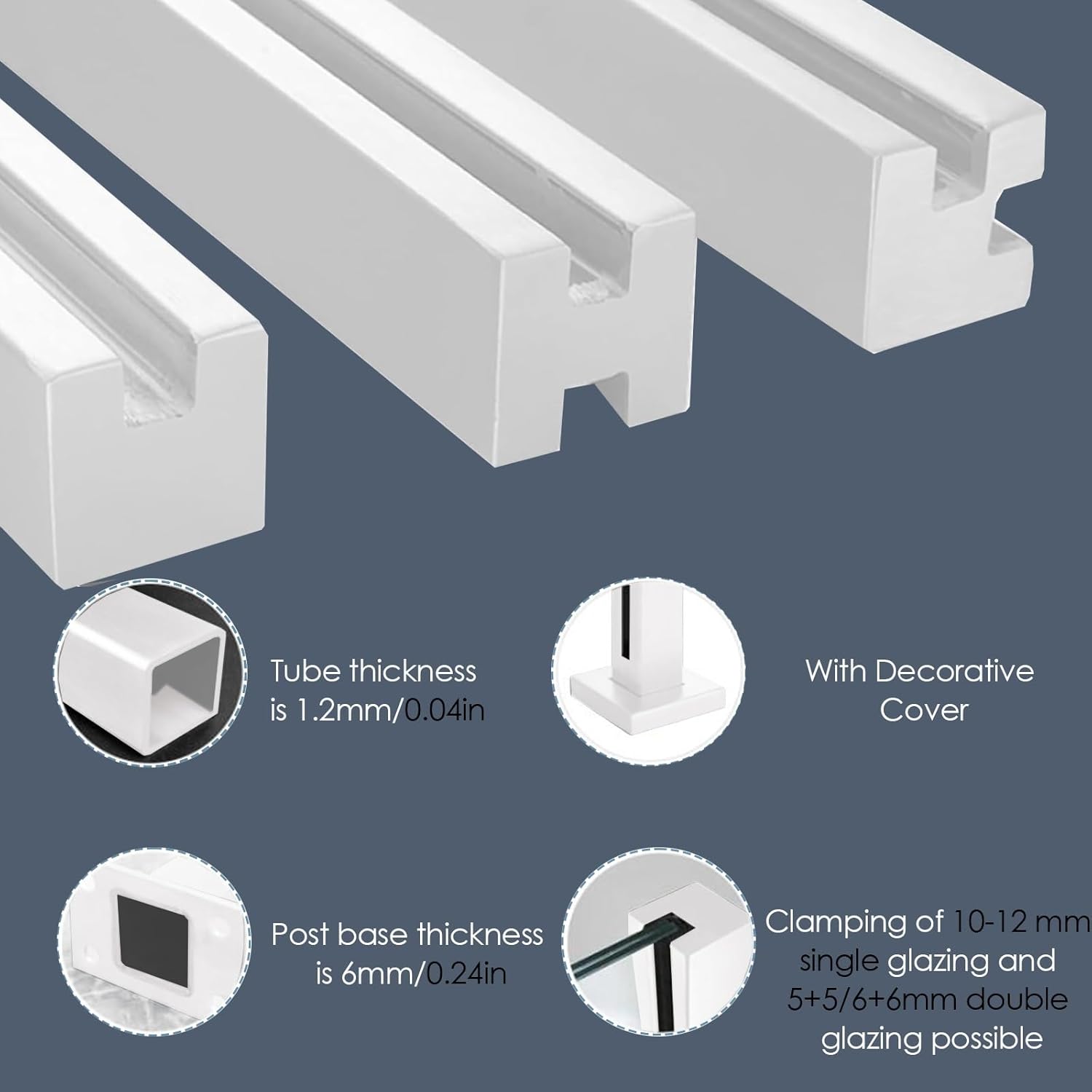 Tube thickness is 1.2mm/0.04in

With Decorative Cover

Post base thickness is 6mm/0.24in

Clamping of 10-12 mm single glazing and 5+5/6+6mm double glazing possible