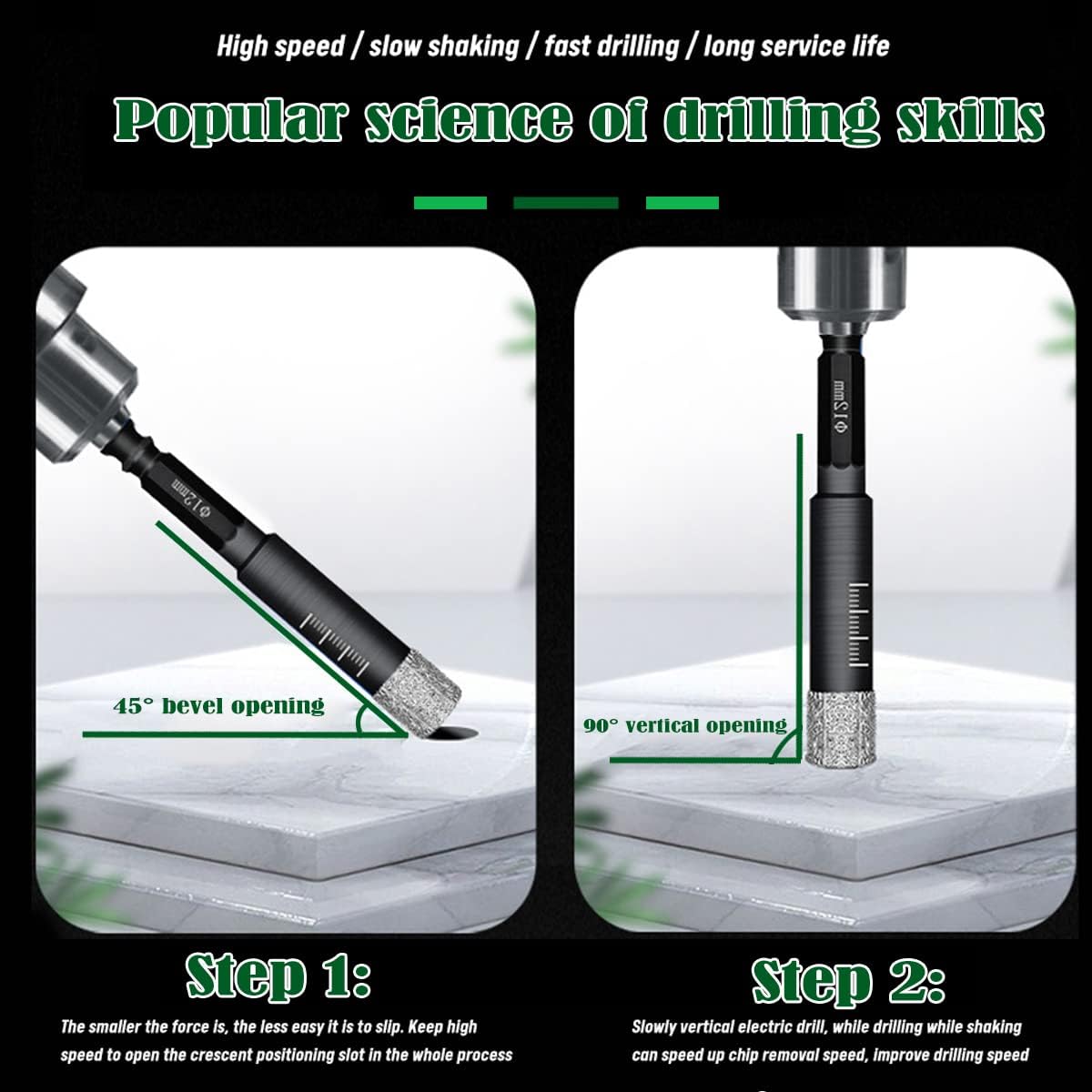 High speed / slow shaking / fast drilling / long service life

Popular science of drilling skills

Φ12mm

45° bevel opening

Φ12mm

90° vertical opening

Step 1:

The smaller the force is, the less easy it is to slip. Keep high speed to open the crescent positioning slot in the whole process

Step 2:

Slowly vertical electric drill, while drilling while shaking can speed up chip removal speed, improve drilling speed